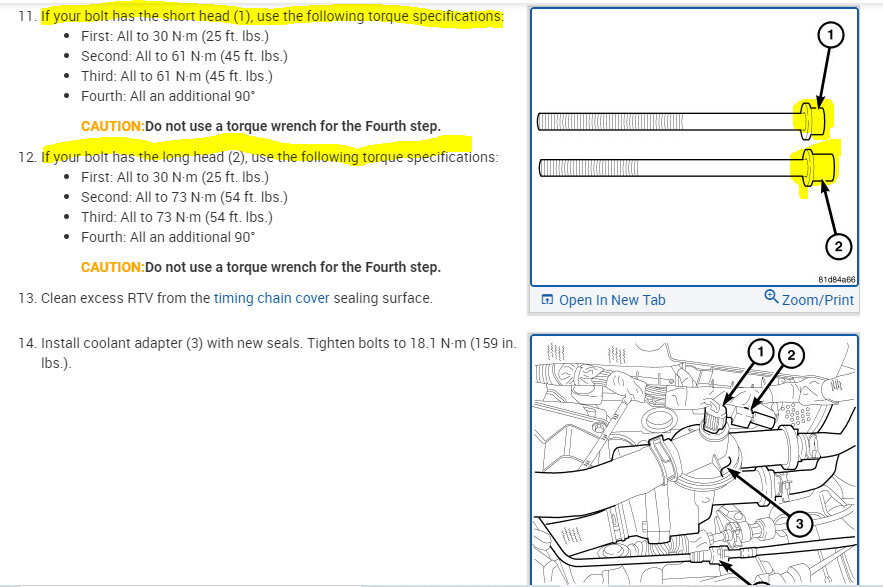 11. If your bolt has the short head (1), use the following torque specifications:
- First: All to 30 N·m (25 ft. lbs.)
- Second: All to 61 N·m (45 ft. lbs.)
- Third: All to 61 N·m (45 ft. lbs.)
- Fourth: All an additional 90°

CAUTION:Do not use a torque wrench for the Fourth step.

12. If your bolt has the long head (2), use the following torque specifications:
- First: All to 30 N·m (25 ft. lbs.)
- Second: All to 73 N·m (54 ft. lbs.)
- Third: All to 73 N·m (54 ft. lbs.)
- Fourth: All an additional 90°

CAUTION:Do not use a torque wrench for the Fourth step.

13. Clean excess RTV from the timing chain cover sealing surface.

14. Install coolant adapter (3) with new seals. Tighten bolts to 18.1 N·m (159 in. lbs.).

1

2

81d84a66

Open In New Tab

Zoom/Print

1

2

3