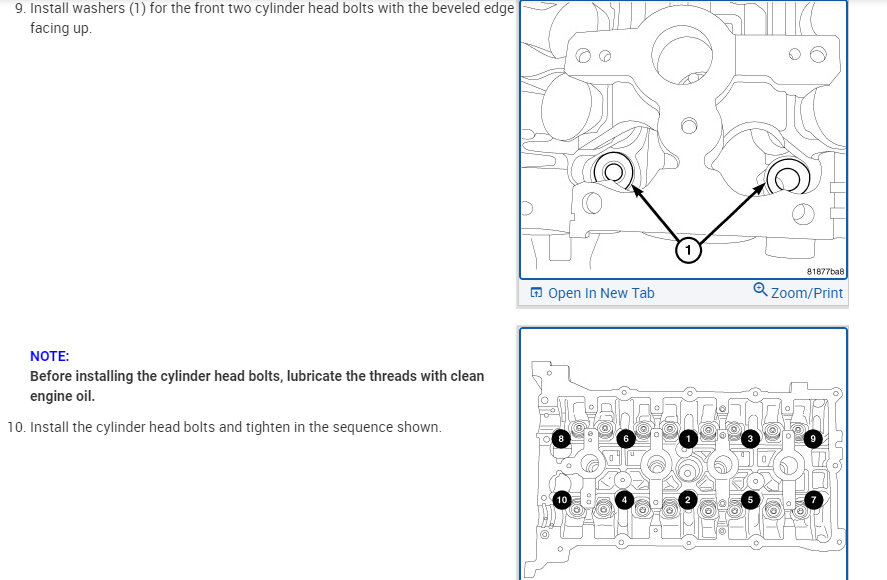 9. Install washers (1) for the front two cylinder head bolts with the beveled edge facing up.

1

81877ba8

Open In New Tab

Zoom/Print

NOTE:

Before installing the cylinder head bolts, lubricate the threads with clean engine oil.

10. Install the cylinder head bolts and tighten in the sequence shown.

8 6 1 3 9

10 4 2 5 7