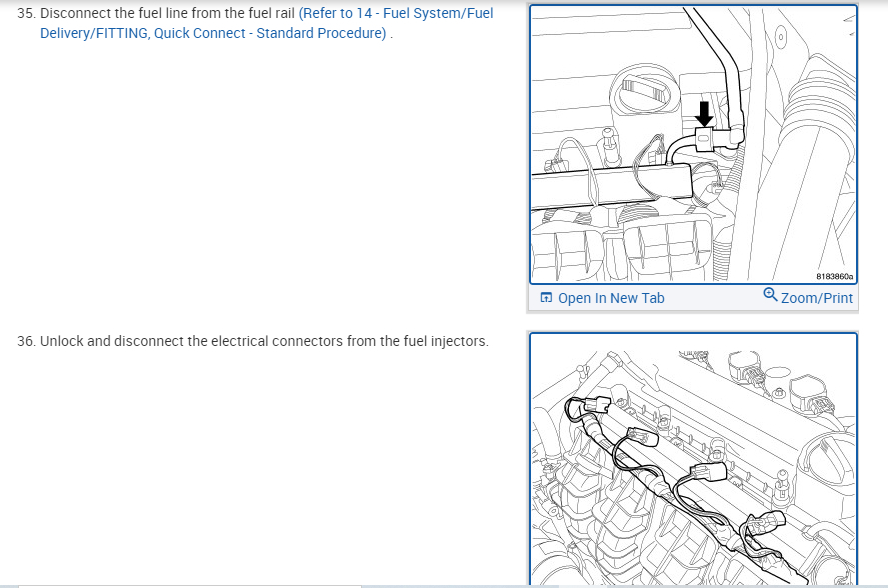 35. Disconnect the fuel line from the fuel rail (Refer to 14 - Fuel System/Fuel Delivery/FITTING, Quick Connect - Standard Procedure) .

8183860a

Open In New Tab

Zoom/Print

36. Unlock and disconnect the electrical connectors from the fuel injectors.