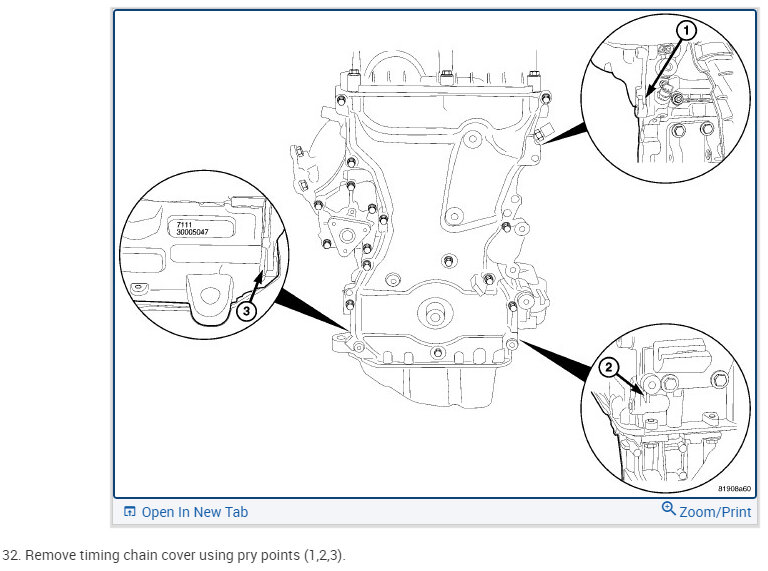 1

7111
30005047

3

2

81908a60

Open In New Tab

Zoom/Print

32. Remove timing chain cover using pry points (1,2,3).