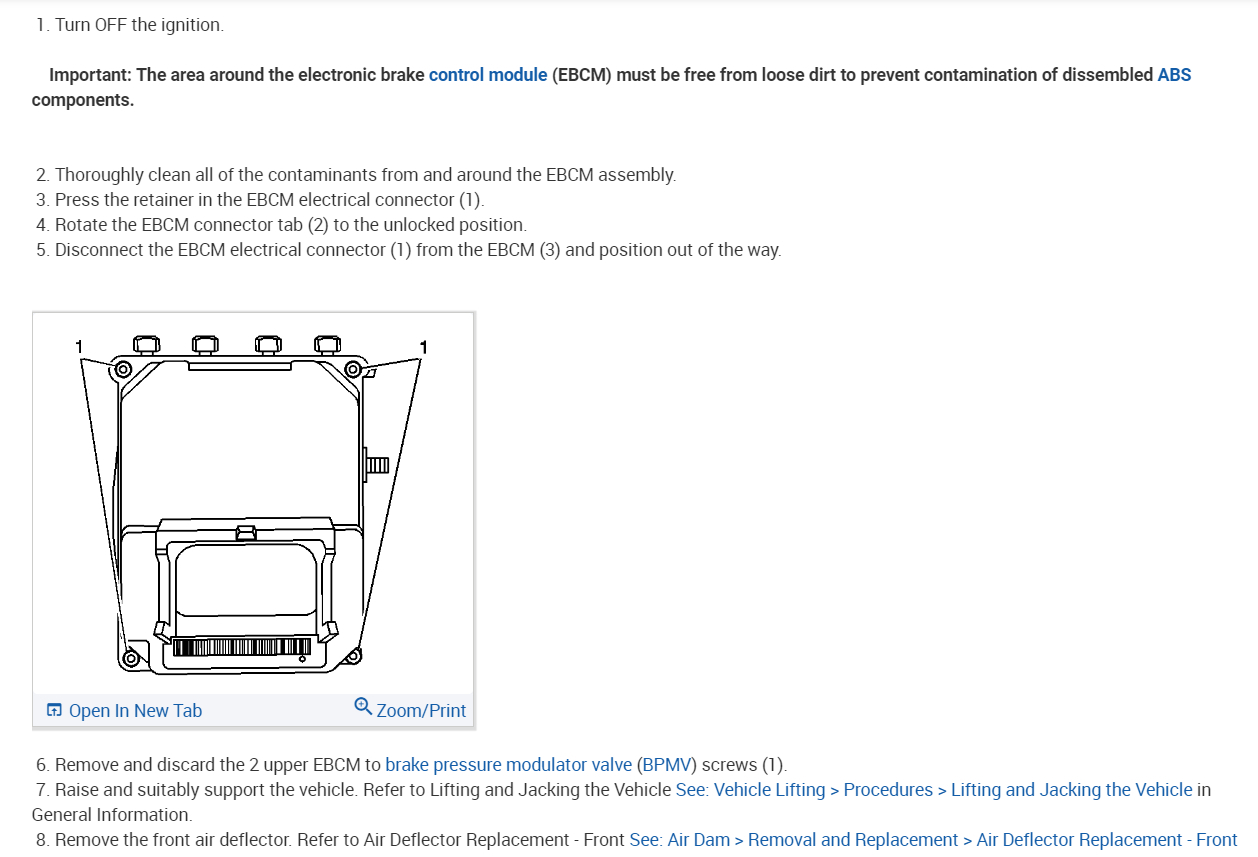 1. Turn OFF the ignition.

Important: The area around the electronic brake control module (EBCM) must be free from loose dirt to prevent contamination of dissembled ABS components.

2. Thoroughly clean all of the contaminants from and around the EBCM assembly.
3. Press the retainer in the EBCM electrical connector (1).
4. Rotate the EBCM connector tab (2) to the unlocked position.
5. Disconnect the EBCM electrical connector (1) from the EBCM (3) and position out of the way.

1
1

Open In New Tab
Zoom/Print

6. Remove and discard the 2 upper EBCM to brake pressure modulator valve (BPMV) screws (1).
7. Raise and suitably support the vehicle. Refer to Lifting and Jacking the Vehicle See: Vehicle Lifting > Procedures > Lifting and Jacking the Vehicle in General Information.
8. Remove the front air deflector. Refer to Air Deflector Replacement - Front See: Air Dam > Removal and Replacement > Air Deflector Replacement - Front