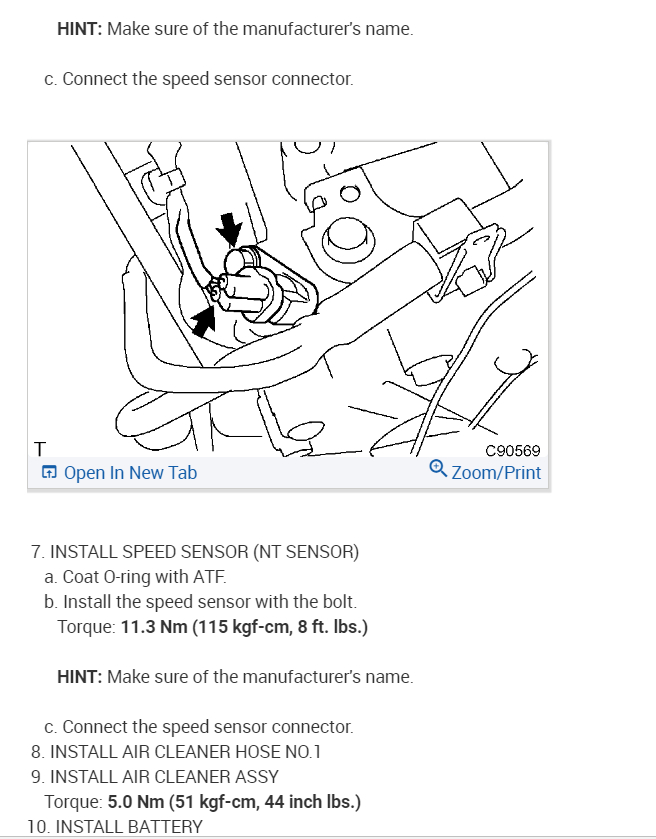 HINT: Make sure of the manufacturer's name.

c. Connect the speed sensor connector.

T

C90569

Open In New Tab

Zoom/Print

7. INSTALL SPEED SENSOR (NT SENSOR)
a. Coat O-ring with ATF.
b. Install the speed sensor with the bolt.
Torque: 11.3 Nm (115 kgf-cm, 8 ft. lbs.)

HINT: Make sure of the manufacturer's name.

c. Connect the speed sensor connector.
8. INSTALL AIR CLEANER HOSE NO.1
9. INSTALL AIR CLEANER ASSY
Torque: 5.0 Nm (51 kgf-cm, 44 inch lbs.)
10. INSTALL BATTERY