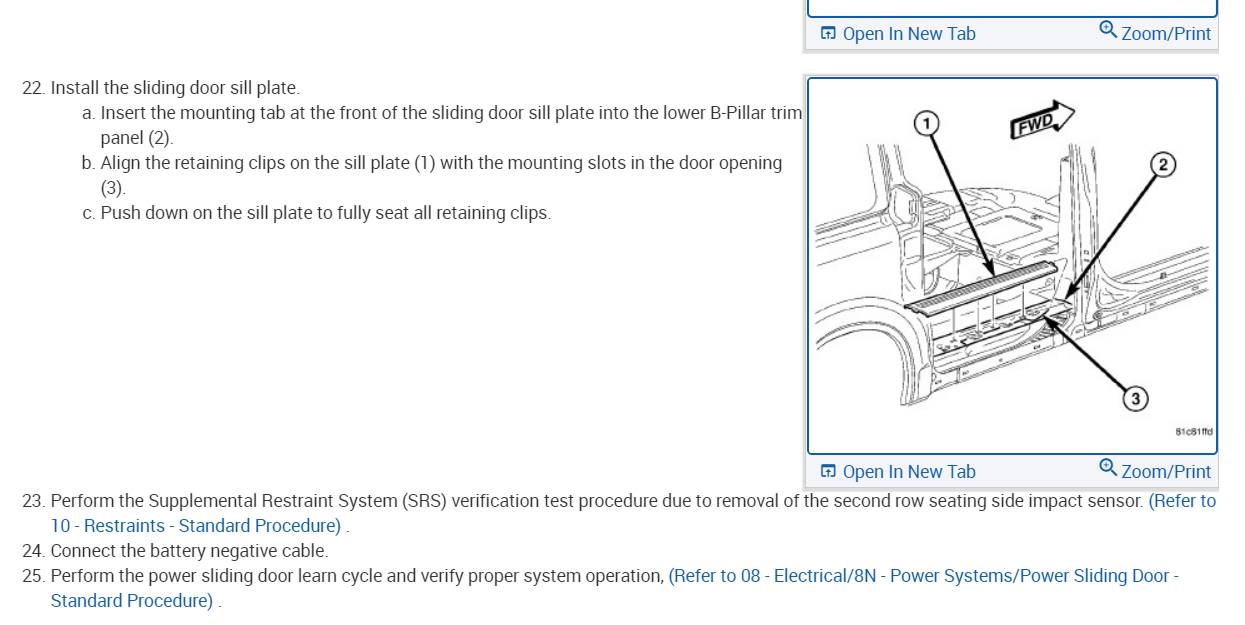 Open In New Tab
Zoom/Print

22. Install the sliding door sill plate.
a. Insert the mounting tab at the front of the sliding door sill plate into the lower B-Pillar trim panel (2).
b. Align the retaining clips on the sill plate (1) with the mounting slots in the door opening (3).
c. Push down on the sill plate to fully seat all retaining clips.

1
FWD
2
3
81c81ffd

Open In New Tab
Zoom/Print

23. Perform the Supplemental Restraint System (SRS) verification test procedure due to removal of the second row seating side impact sensor. (Refer to 10 - Restraints - Standard Procedure) .
24. Connect the battery negative cable.
25. Perform the power sliding door learn cycle and verify proper system operation, (Refer to 08 - Electrical/8N - Power Systems/Power Sliding Door - Standard Procedure) .