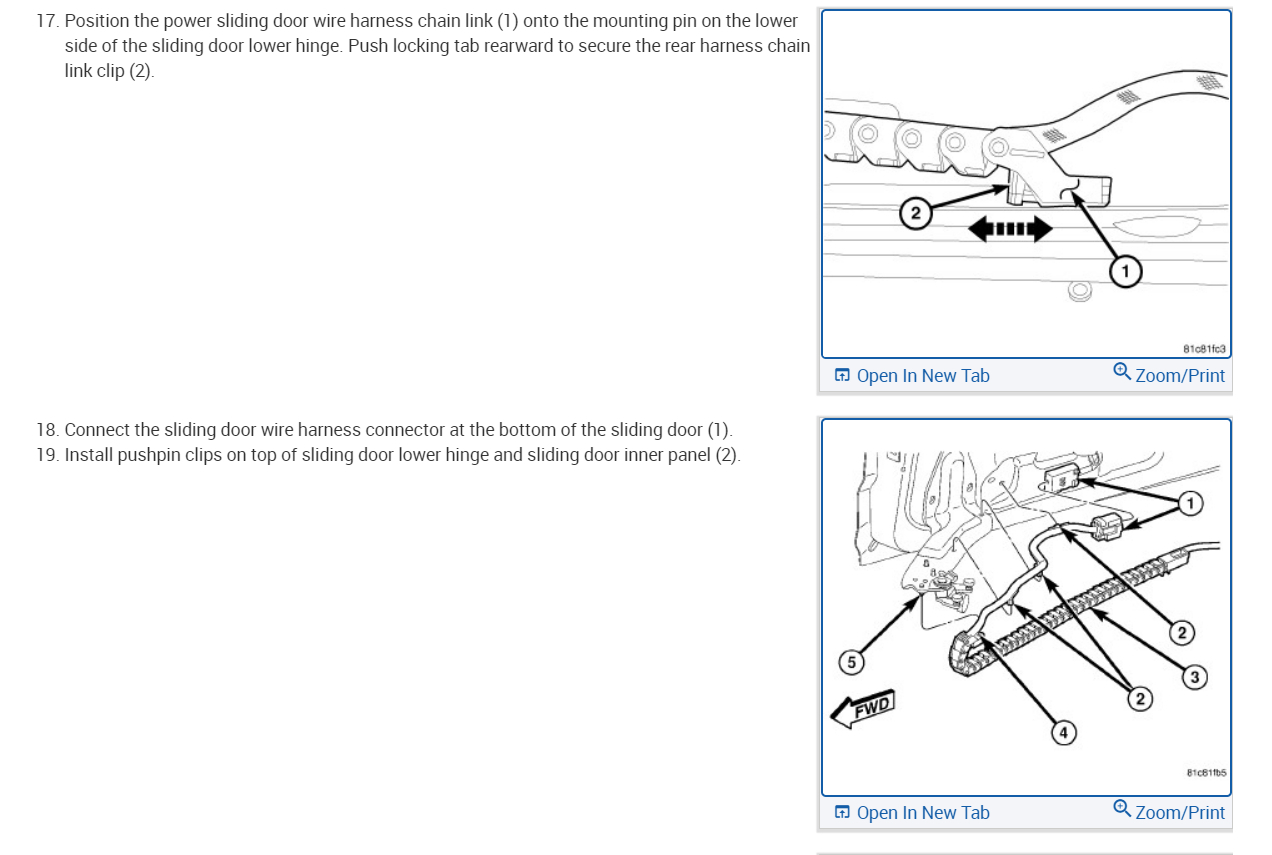 17. Position the power sliding door wire harness chain link (1) onto the mounting pin on the lower side of the sliding door lower hinge. Push locking tab rearward to secure the rear harness chain link clip (2).

2
1
81c81fc3
Open In New Tab
Zoom/Print

18. Connect the sliding door wire harness connector at the bottom of the sliding door (1).
19. Install pushpin clips on top of sliding door lower hinge and sliding door inner panel (2).

1
2
3
2
4
5
FWD
81c81fb5
Open In New Tab
Zoom/Print