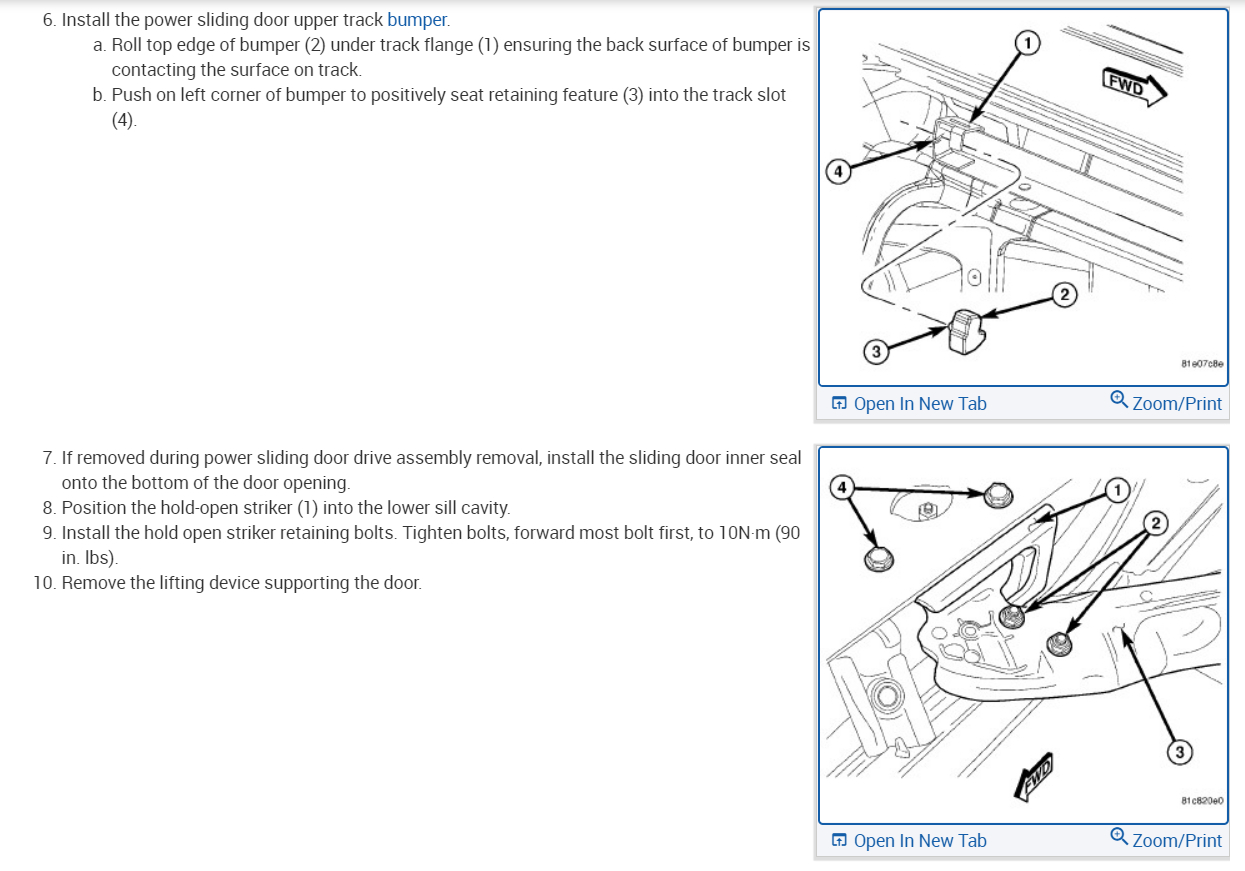 6. Install the power sliding door upper track bumper.

a. Roll top edge of bumper (2) under track flange (1) ensuring the back surface of bumper is contacting the surface on track.

b. Push on left corner of bumper to positively seat retaining feature (3) into the track slot (4).

1
FWD
4
2
3
81e07c8e

Open In New Tab
Zoom/Print

7. If removed during power sliding door drive assembly removal, install the sliding door inner seal onto the bottom of the door opening.

8. Position the hold-open striker (1) into the lower sill cavity.

9. Install the hold open striker retaining bolts. Tighten bolts, forward most bolt first, to 10N·m (90 in. lbs).

10. Remove the lifting device supporting the door.

4
1
2
3
FWD
81c820e0

Open In New Tab
Zoom/Print