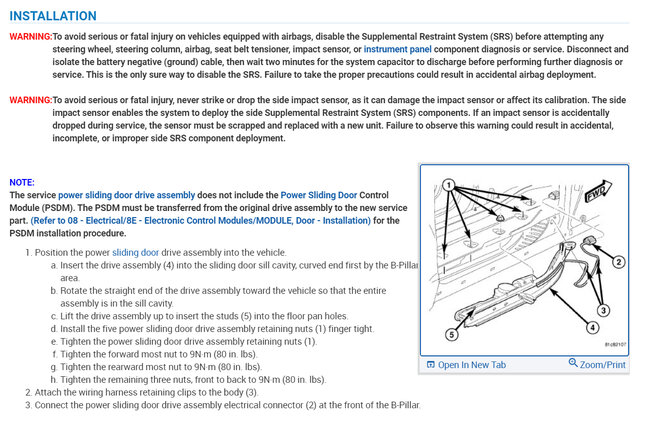 INSTALLATION

WARNING:To avoid serious or fatal injury on vehicles equipped with airbags, disable the Supplemental Restraint System (SRS) before attempting any steering wheel, steering column, airbag, seat belt tensioner, impact sensor, or instrument panel component diagnosis or service. Disconnect and isolate the battery negative (ground) cable, then wait two minutes for the system capacitor to discharge before performing further diagnosis or service. This is the only sure way to disable the SRS. Failure to take the proper precautions could result in accidental airbag deployment.

WARNING:To avoid serious or fatal injury, never strike or drop the side impact sensor, as it can damage the impact sensor or affect its calibration. The side impact sensor enables the system to deploy the side Supplemental Restraint System (SRS) components. If an impact sensor is accidentally dropped during service, the sensor must be scrapped and replaced with a new unit. Failure to observe this warning could result in accidental, incomplete, or improper side SRS component deployment.

NOTE:
The service power sliding door drive assembly does not include the Power Sliding Door Control Module (PSDM). The PSDM must be transferred from the original drive assembly to the new service part. (Refer to 08 - Electrical/8E - Electronic Control Modules/MODULE, Door - Installation) for the PSDM installation procedure.

1. Position the power sliding door drive assembly into the vehicle.
a. Insert the drive assembly (4) into the sliding door sill cavity, curved end first by the B-Pillar area.
b. Rotate the straight end of the drive assembly toward the vehicle so that the entire assembly is in the sill cavity.
c. Lift the drive assembly up to insert the studs (5) into the floor pan holes.
d. Install the five power sliding door drive assembly retaining nuts (1) finger tight.
e. Tighten the power sliding door drive assembly retaining nuts (1).
f. Tighten the forward most nut to 9N·m (80 in. lbs).
g. Tighten the rearward most nut to 9N·m (80 in. lbs).
h. Tighten the remaining three nuts, front to back to 9N·m (80 in. lbs).
2. Attach the wiring harness retaining clips to the body (3).
3. Connect the power sliding door drive assembly electrical connector (2) at the front of the B-Pillar.

1
FWD
2
3
4
5
81c82107

Open In New Tab
Zoom/Print