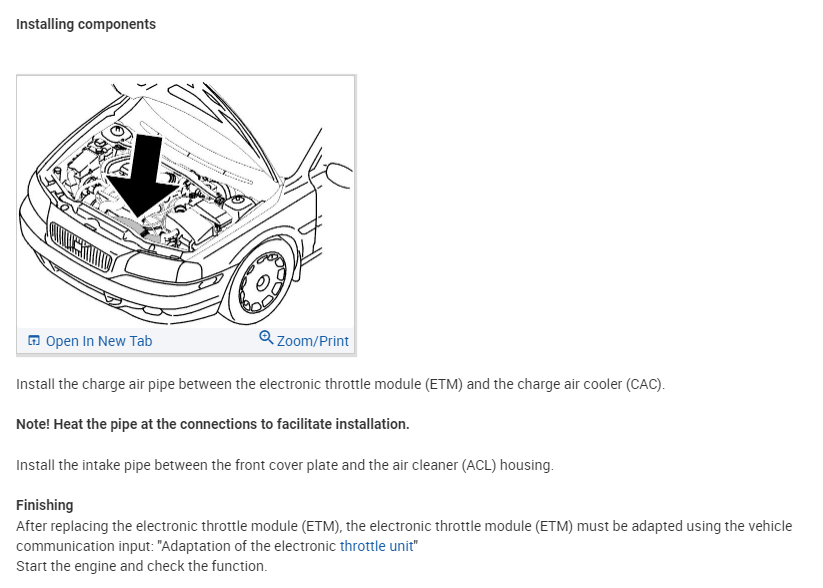 Installing components

Open In New Tab
Zoom/Print

Install the charge air pipe between the electronic throttle module (ETM) and the charge air cooler (CAC).

Note! Heat the pipe at the connections to facilitate installation.

Install the intake pipe between the front cover plate and the air cleaner (ACL) housing.

Finishing
After replacing the electronic throttle module (ETM), the electronic throttle module (ETM) must be adapted using the vehicle communication input: "Adaptation of the electronic throttle unit"
Start the engine and check the function.