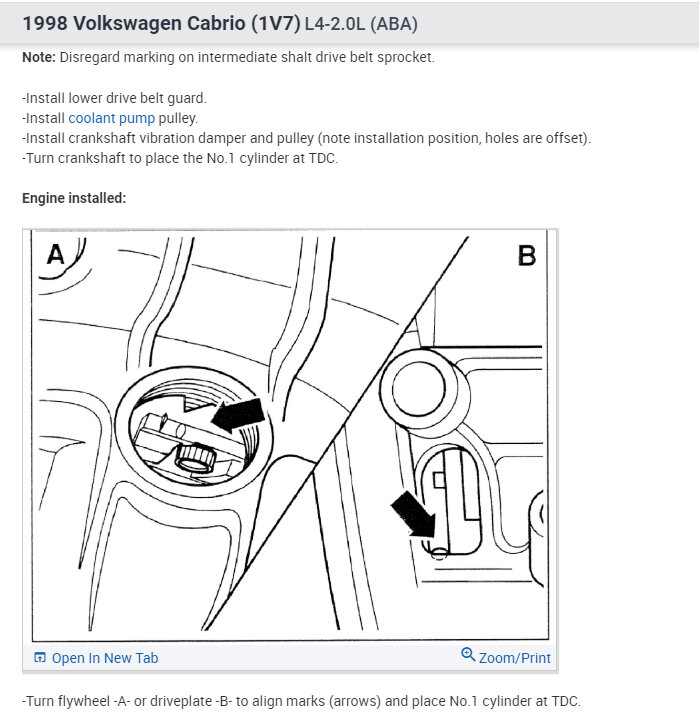 1998 Volkswagen Cabrio (1V7) L4-2.0L (ABA)

Note: Disregard marking on intermediate shalt drive belt sprocket.

-Install lower drive belt guard.
-Install coolant pump pulley.
-Install crankshaft vibration damper and pulley (note installation position, holes are offset).
-Turn crankshaft to place the No.1 cylinder at TDC.

Engine installed:

A

B

Open In New Tab

Zoom/Print

-Turn flywheel -A- or driveplate -B- to align marks (arrows) and place No.1 cylinder at TDC.