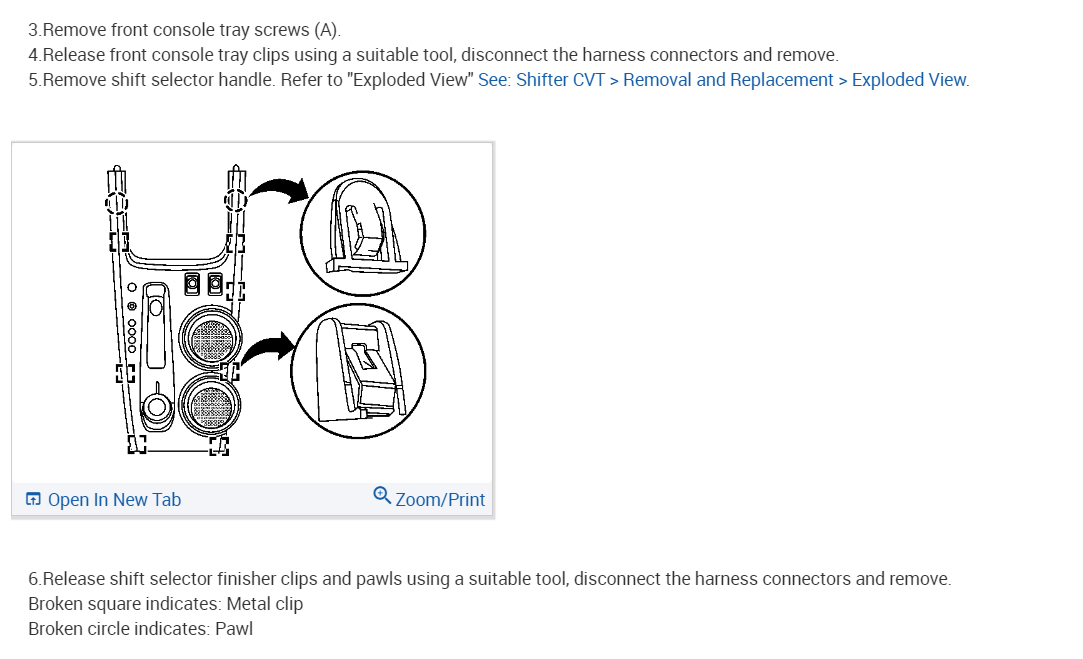 3.Remove front console tray screws (A).
4.Release front console tray clips using a suitable tool, disconnect the harness connectors and remove.
5.Remove shift selector handle. Refer to "Exploded View" See: Shifter CVT > Removal and Replacement > Exploded View.

Open In New Tab
Zoom/Print

6.Release shift selector finisher clips and pawls using a suitable tool, disconnect the harness connectors and remove.
Broken square indicates: Metal clip
Broken circle indicates: Pawl