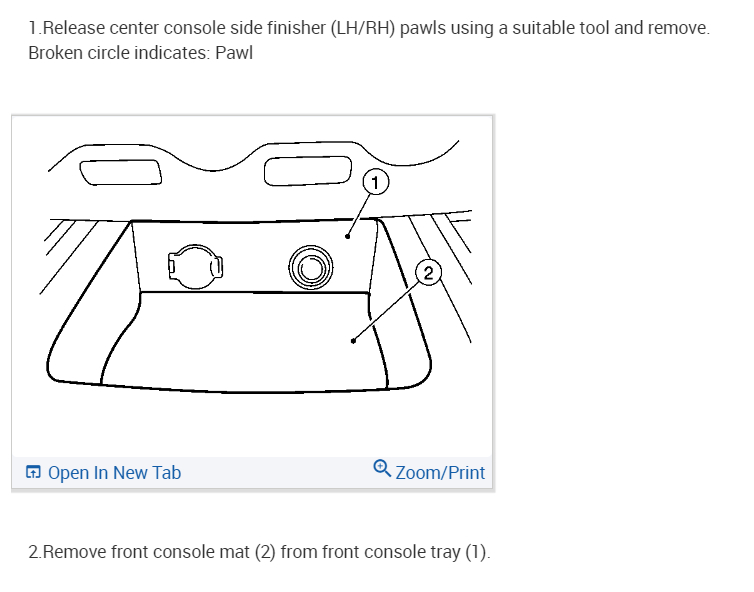 1.Release center console side finisher (LH/RH) pawls using a suitable tool and remove. Broken circle indicates: Pawl

1

2

Open In New Tab

Zoom/Print

2.Remove front console mat (2) from front console tray (1).