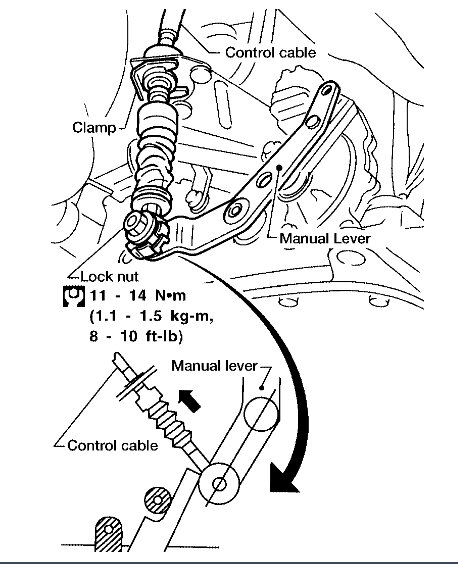 Control cable

Clamp

Manual Lever

Lock nut

11 - 14 N•m
(1.1 - 1.5 kg-m,
8 - 10 ft-lb)

Manual lever

Control cable