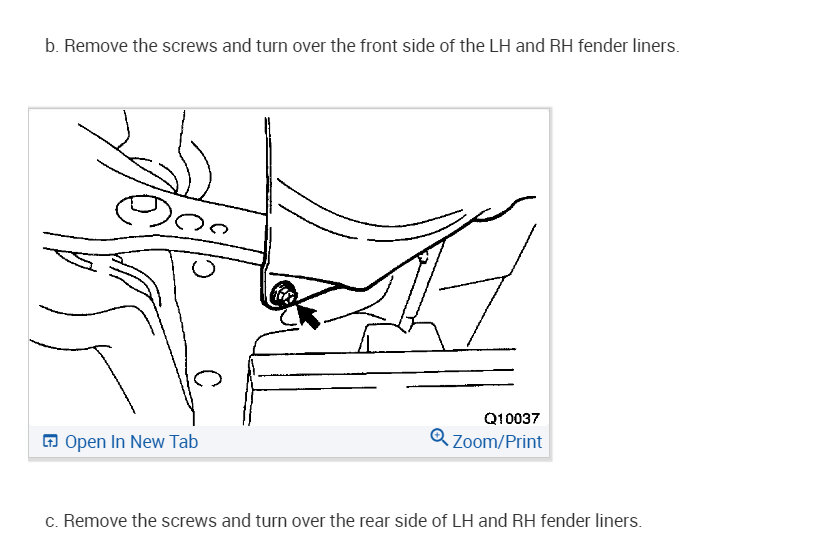 b. Remove the screws and turn over the front side of the LH and RH fender liners.

Q10037

Open In New Tab

Zoom/Print

c. Remove the screws and turn over the rear side of LH and RH fender liners.