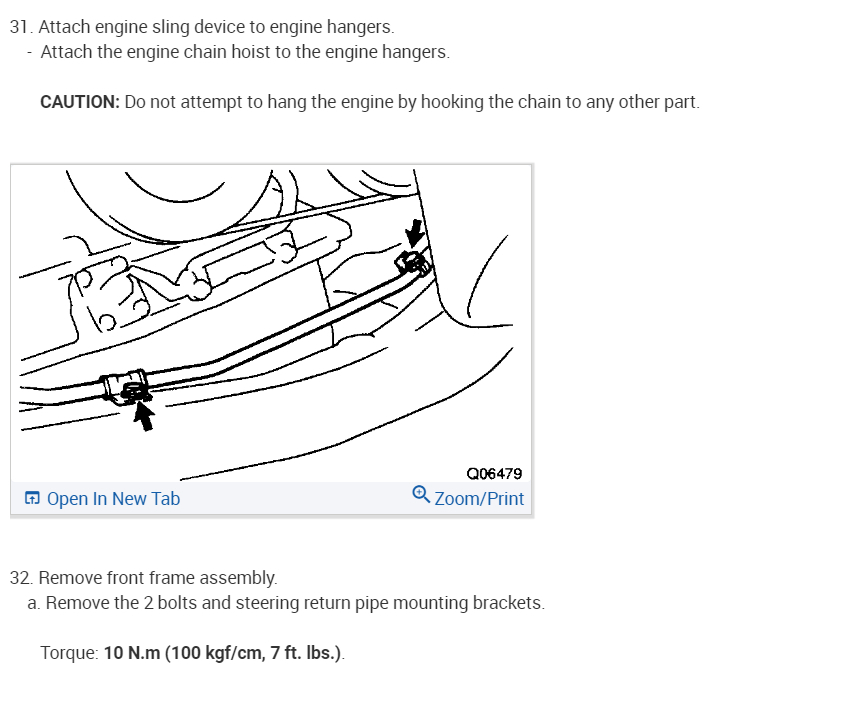 31. Attach engine sling device to engine hangers.
- Attach the engine chain hoist to the engine hangers.

CAUTION: Do not attempt to hang the engine by hooking the chain to any other part.

Q06479

Open In New Tab

Zoom/Print

32. Remove front frame assembly.
a. Remove the 2 bolts and steering return pipe mounting brackets.

Torque: 10 N.m (100 kgf/cm, 7 ft. lbs.).