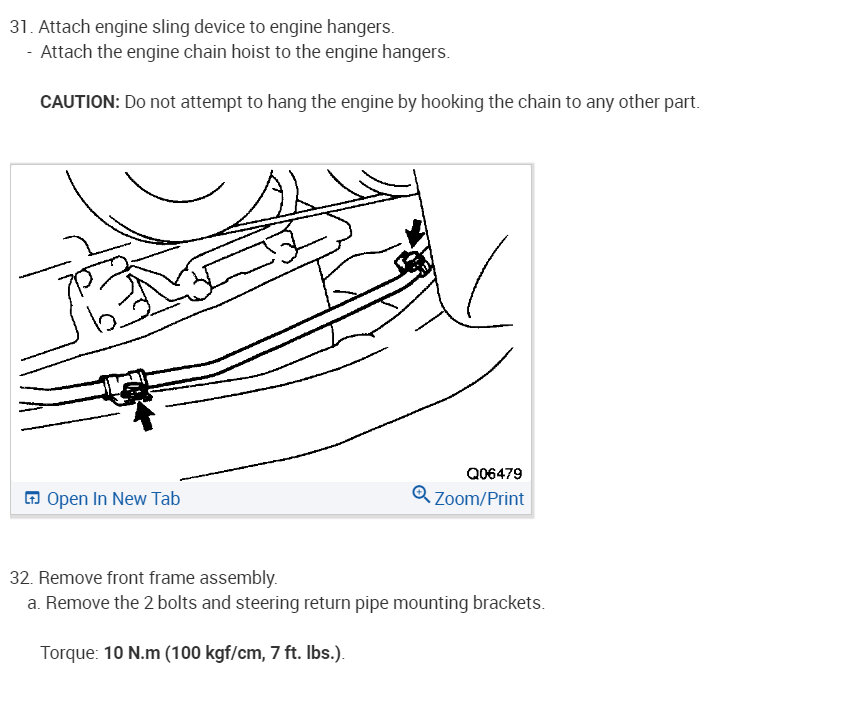 31. Attach engine sling device to engine hangers.
- Attach the engine chain hoist to the engine hangers.

CAUTION: Do not attempt to hang the engine by hooking the chain to any other part.

Q06479

Open In New Tab

Zoom/Print

32. Remove front frame assembly.
a. Remove the 2 bolts and steering return pipe mounting brackets.

Torque: 10 N.m (100 kgf/cm, 7 ft. lbs.).