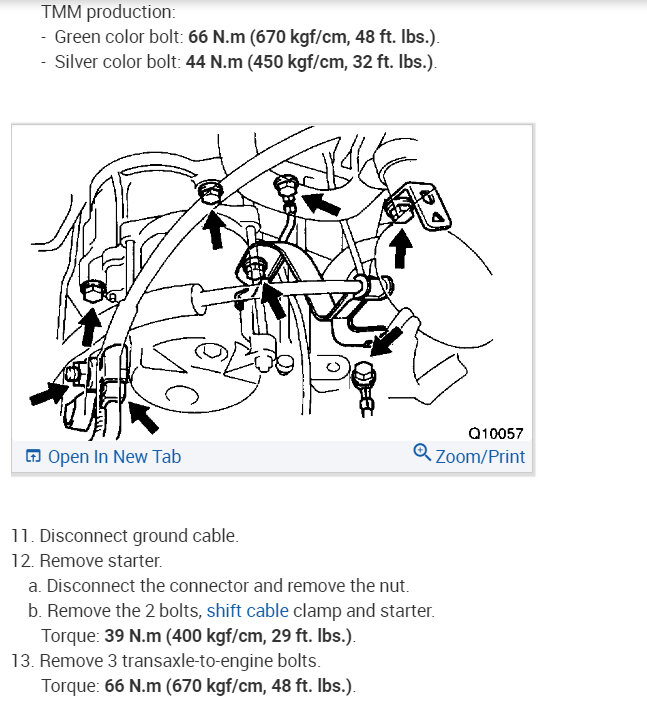 TMM production:
- Green color bolt: 66 N.m (670 kgf/cm, 48 ft. lbs.).
- Silver color bolt: 44 N.m (450 kgf/cm, 32 ft. lbs.).

Q10057

Open In New Tab
Zoom/Print

11. Disconnect ground cable.
12. Remove starter.
a. Disconnect the connector and remove the nut.
b. Remove the 2 bolts, shift cable clamp and starter.
Torque: 39 N.m (400 kgf/cm, 29 ft. lbs.).
13. Remove 3 transaxle-to-engine bolts.
Torque: 66 N.m (670 kgf/cm, 48 ft. lbs.).