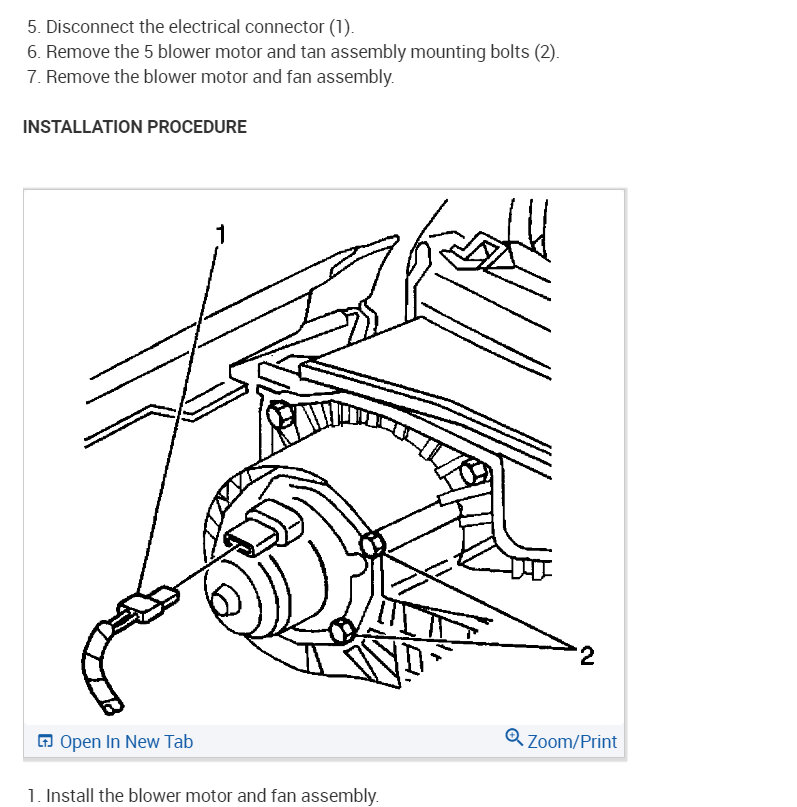 5. Disconnect the electrical connector (1).
6. Remove the 5 blower motor and tan assembly mounting bolts (2).
7. Remove the blower motor and fan assembly.

INSTALLATION PROCEDURE

1

2

Open In New Tab

Zoom/Print

1. Install the blower motor and fan assembly.