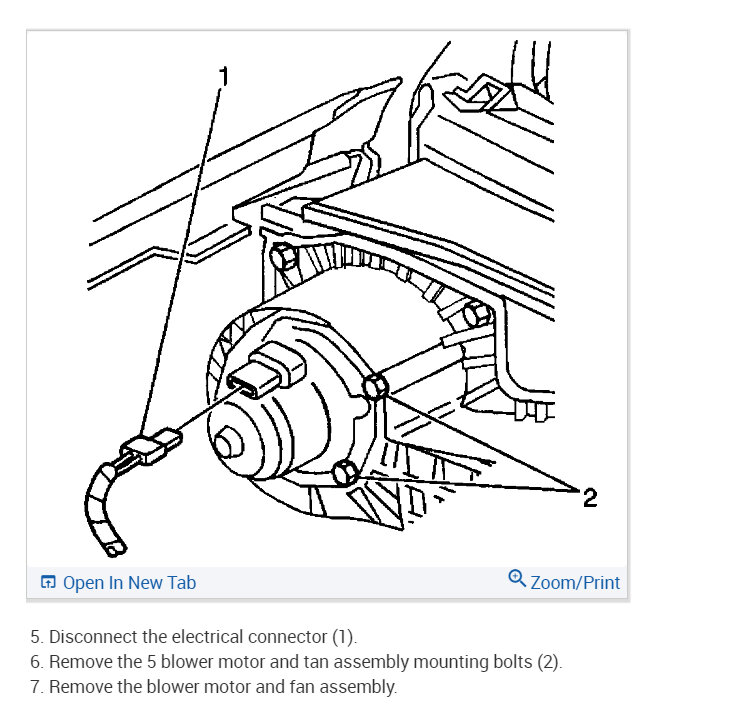 1

2

Open In New Tab

Zoom/Print

5. Disconnect the electrical connector (1).
6. Remove the 5 blower motor and tan assembly mounting bolts (2).
7. Remove the blower motor and fan assembly.