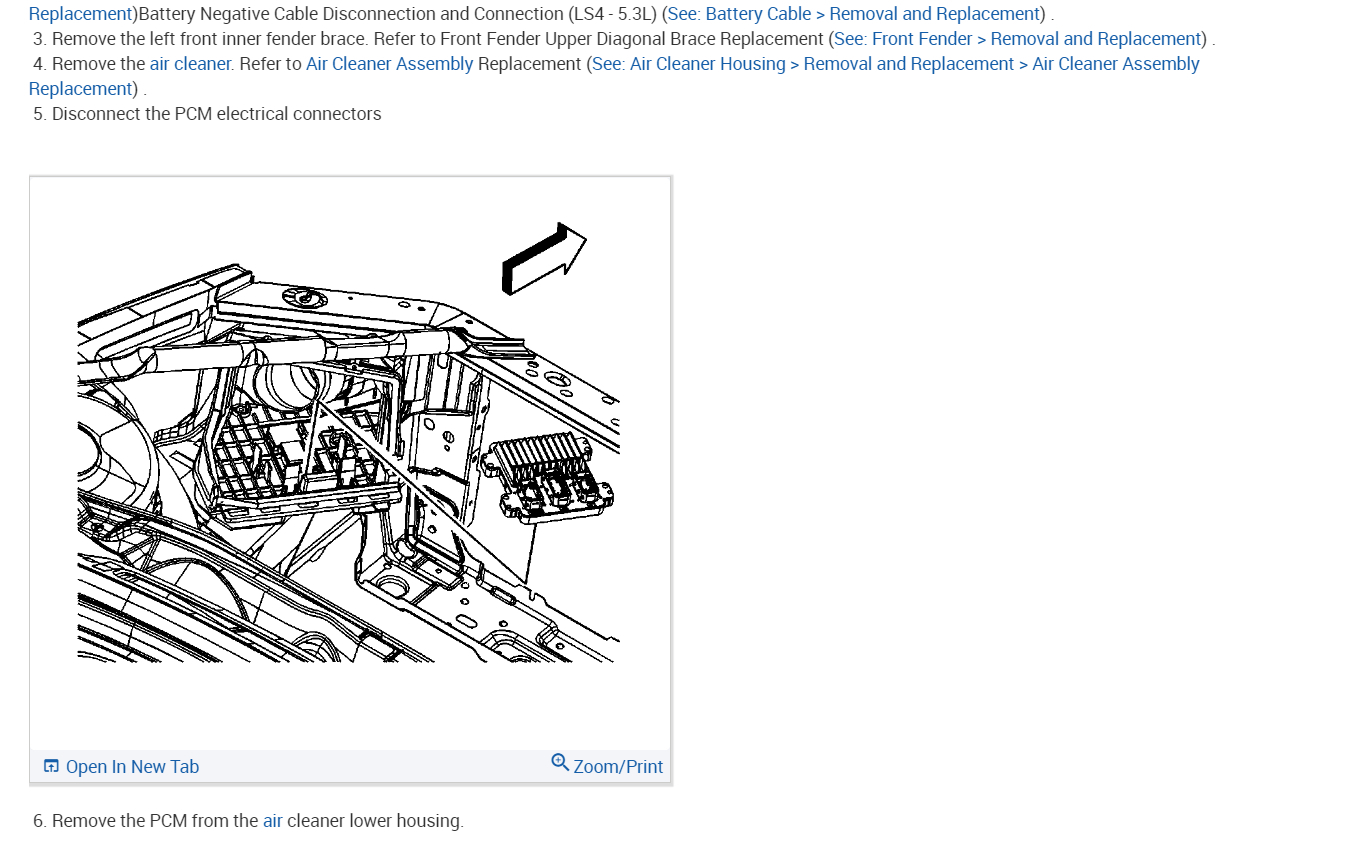 Replacement)Battery Negative Cable Disconnection and Connection (LS4 - 5.3L) (See: Battery Cable > Removal and Replacement) .

3. Remove the left front inner fender brace. Refer to Front Fender Upper Diagonal Brace Replacement (See: Front Fender > Removal and Replacement) .

4. Remove the air cleaner. Refer to Air Cleaner Assembly Replacement (See: Air Cleaner Housing > Removal and Replacement > Air Cleaner Assembly Replacement) .

5. Disconnect the PCM electrical connectors

Open In New Tab

Zoom/Print

6. Remove the PCM from the air cleaner lower housing.