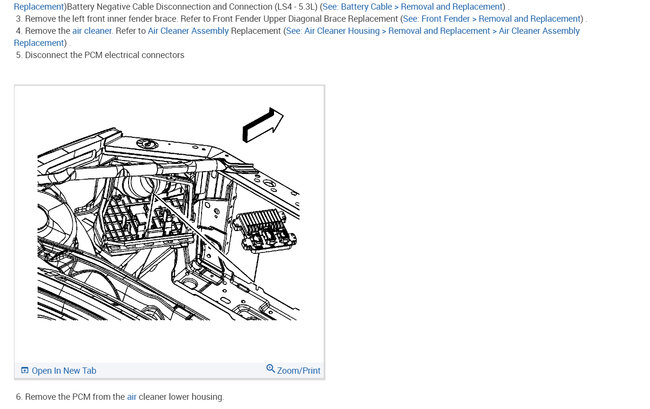 Replacement)Battery Negative Cable Disconnection and Connection (LS4 - 5.3L) (See: Battery Cable > Removal and Replacement) .
3. Remove the left front inner fender brace. Refer to Front Fender Upper Diagonal Brace Replacement (See: Front Fender > Removal and Replacement) .
4. Remove the air cleaner. Refer to Air Cleaner Assembly Replacement (See: Air Cleaner Housing > Removal and Replacement > Air Cleaner Assembly Replacement) .
5. Disconnect the PCM electrical connectors

Open In New Tab

Zoom/Print

6. Remove the PCM from the air cleaner lower housing.