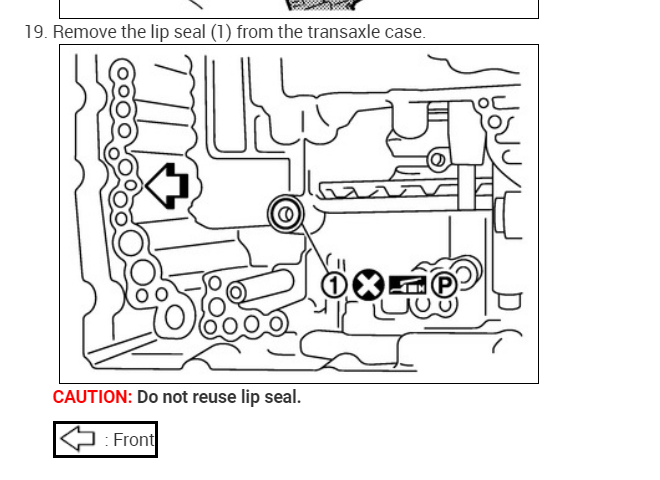 19. Remove the lip seal (1) from the transaxle case.

1

P

CAUTION: Do not reuse lip seal.

: Front