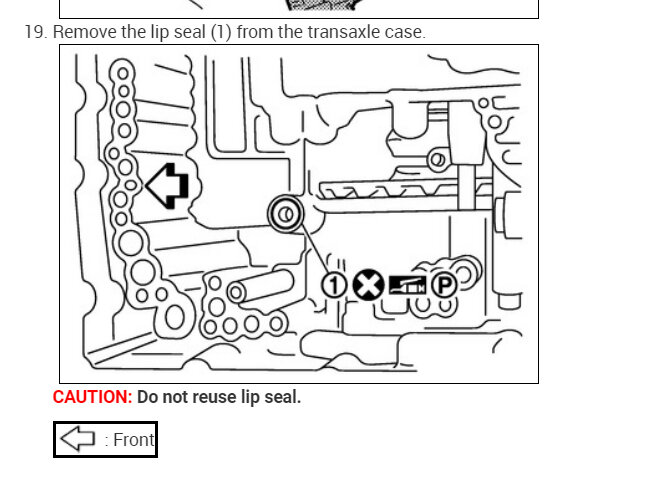 19. Remove the lip seal (1) from the transaxle case.

1 P

CAUTION: Do not reuse lip seal.

: Front