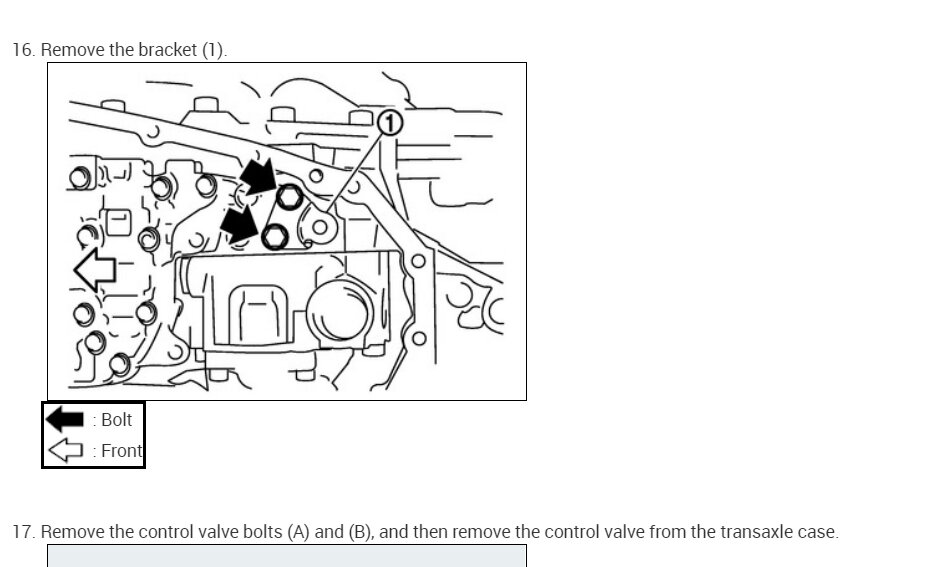 16. Remove the bracket (1).

1

: Bolt
: Front

17. Remove the control valve bolts (A) and (B), and then remove the control valve from the transaxle case.