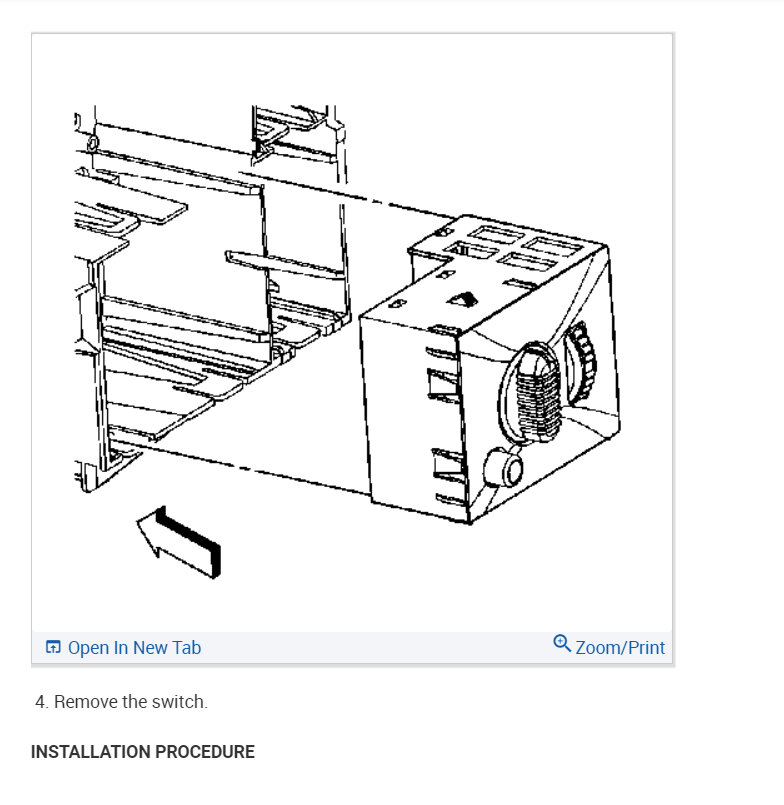 Open In New Tab

Zoom/Print

4. Remove the switch.

INSTALLATION PROCEDURE