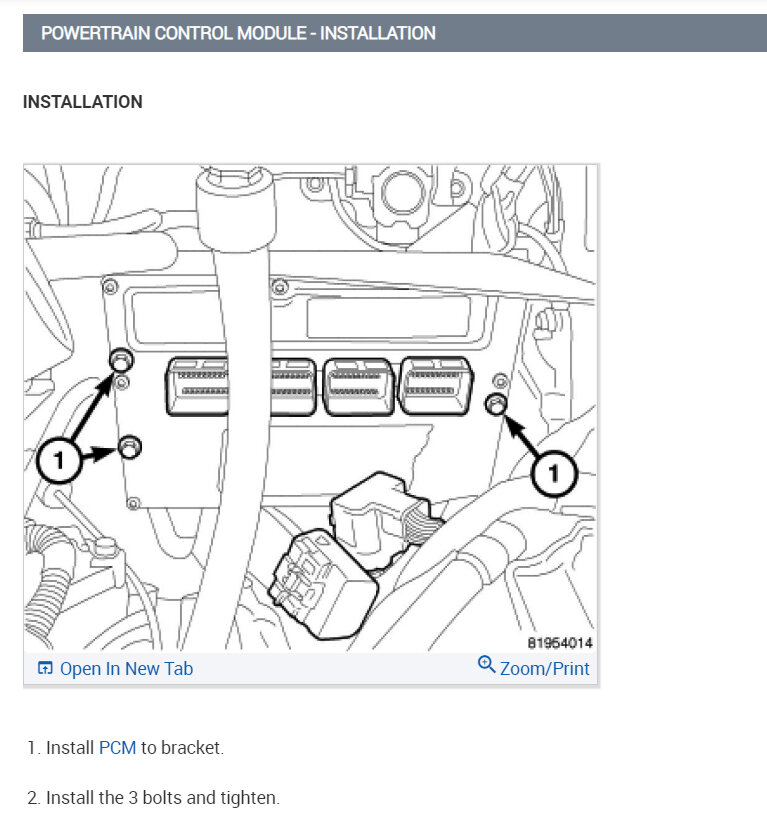 POWERTRAIN CONTROL MODULE - INSTALLATION

INSTALLATION

1

1

81954014

Open In New Tab

Zoom/Print

1. Install PCM to bracket.

2. Install the 3 bolts and tighten.