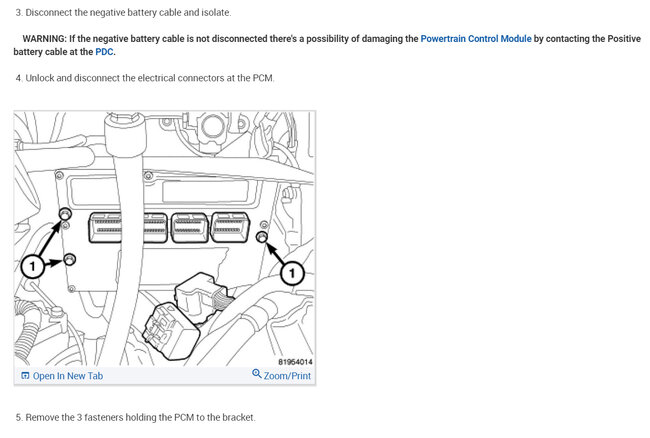 3. Disconnect the negative battery cable and isolate.

WARNING: If the negative battery cable is not disconnected there's a possibility of damaging the Powertrain Control Module by contacting the Positive battery cable at the PDC.

4. Unlock and disconnect the electrical connectors at the PCM.

1

1

81954014

Open In New Tab

Zoom/Print

5. Remove the 3 fasteners holding the PCM to the bracket.