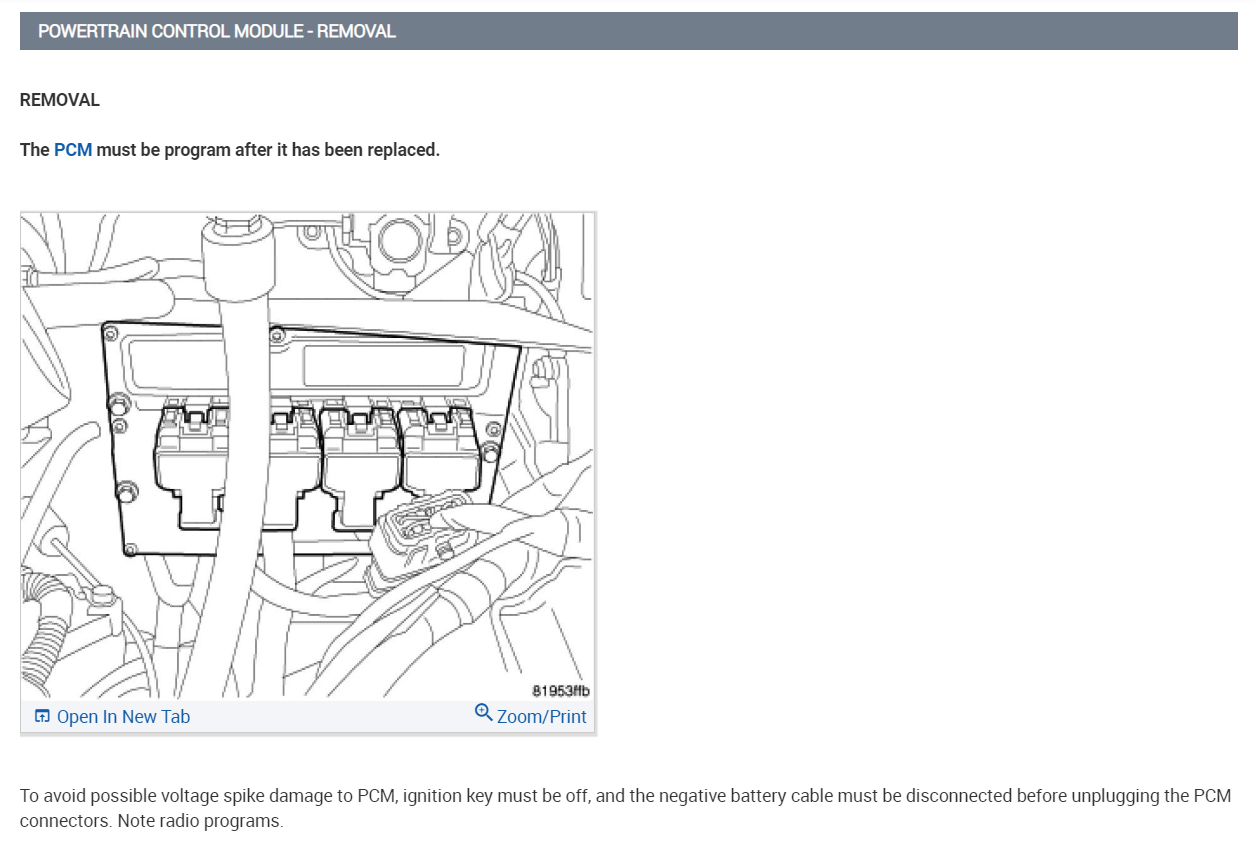 POWERTRAIN CONTROL MODULE - REMOVAL

REMOVAL

The PCM must be program after it has been replaced.

81953ffb

Open In New Tab

Zoom/Print

To avoid possible voltage spike damage to PCM, ignition key must be off, and the negative battery cable must be disconnected before unplugging the PCM connectors. Note radio programs.