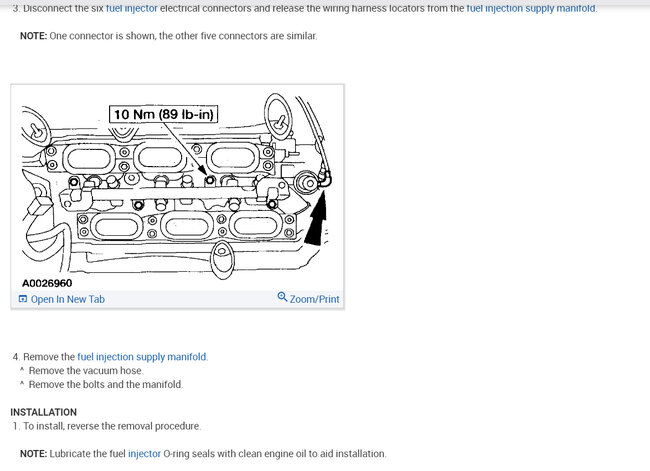 3. Disconnect the six fuel injector electrical connectors and release the wiring harness locators from the fuel injection supply manifold.

NOTE: One connector is shown, the other five connectors are similar.

10 Nm (89 lb-in)

A0026960

Open In New Tab

Zoom/Print

4. Remove the fuel injection supply manifold.
^ Remove the vacuum hose.
^ Remove the bolts and the manifold.

INSTALLATION
1. To install, reverse the removal procedure.

NOTE: Lubricate the fuel injector O-ring seals with clean engine oil to aid installation.