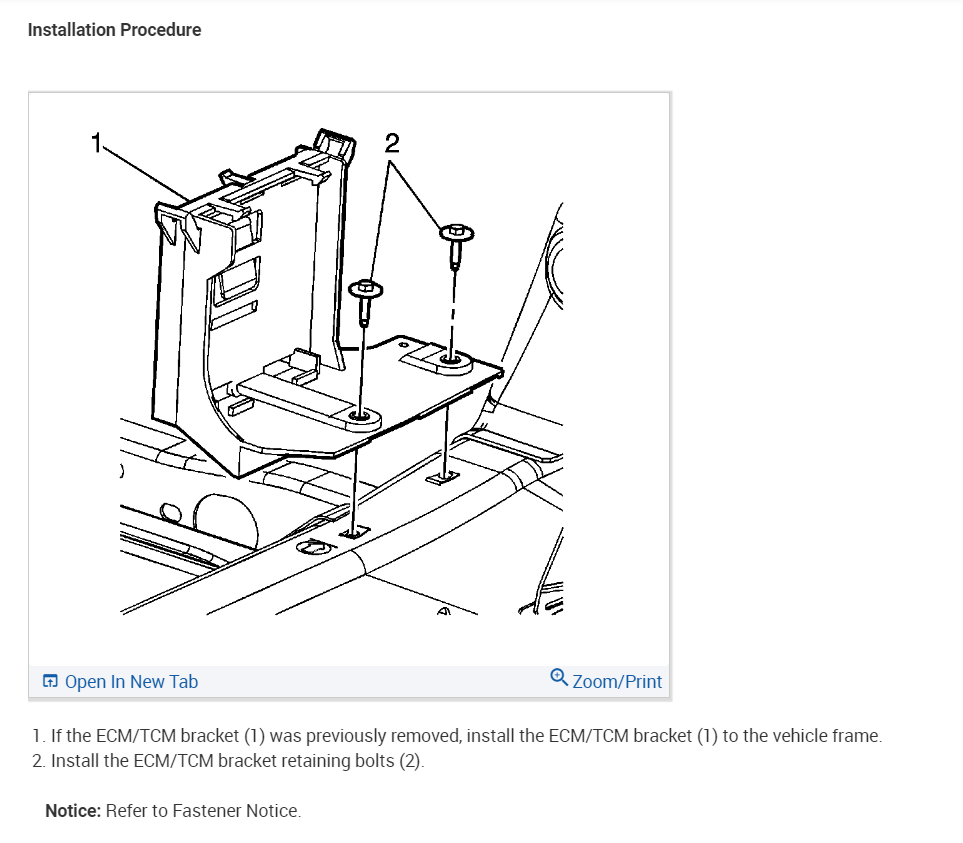 Installation Procedure

1

2

Open In New Tab

Zoom/Print

1. If the ECM/TCM bracket (1) was previously removed, install the ECM/TCM bracket (1) to the vehicle frame.
2. Install the ECM/TCM bracket retaining bolts (2).

Notice: Refer to Fastener Notice.