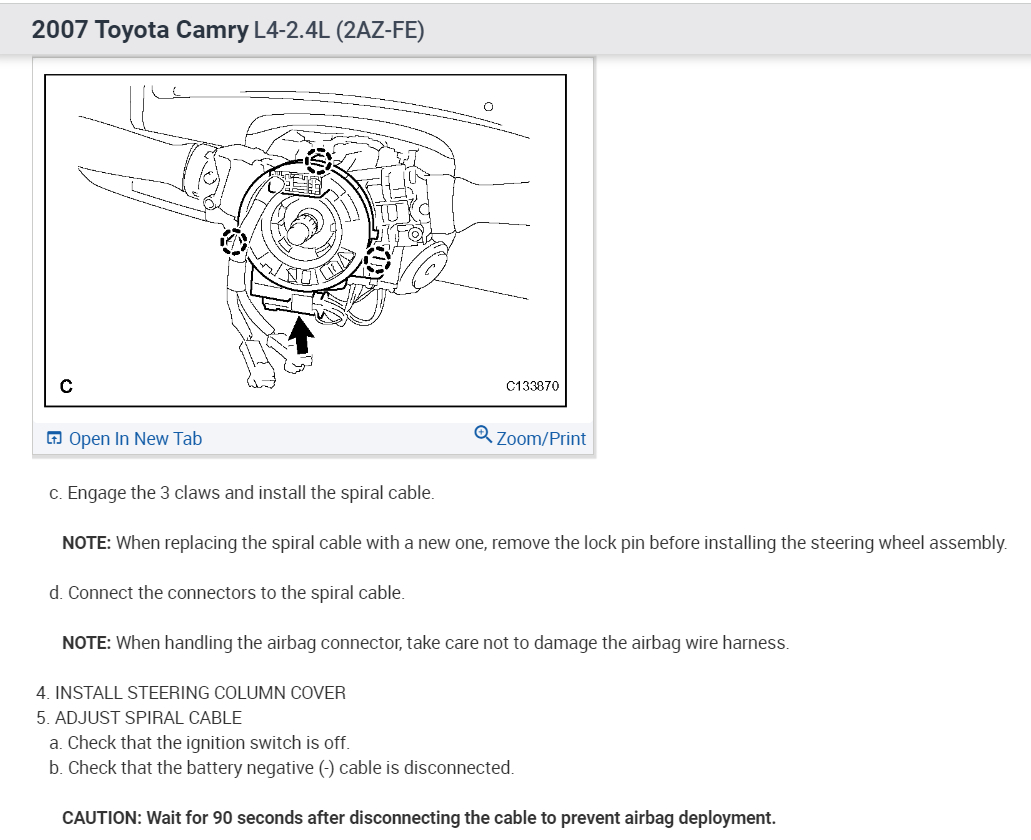 2007 Toyota Camry L4-2.4L (2AZ-FE)

C

C133870

Open In New Tab

Zoom/Print

c. Engage the 3 claws and install the spiral cable.

NOTE: When replacing the spiral cable with a new one, remove the lock pin before installing the steering wheel assembly.

d. Connect the connectors to the spiral cable.

NOTE: When handling the airbag connector, take care not to damage the airbag wire harness.

4. INSTALL STEERING COLUMN COVER
5. ADJUST SPIRAL CABLE
a. Check that the ignition switch is off.
b. Check that the battery negative (-) cable is disconnected.

CAUTION: Wait for 90 seconds after disconnecting the cable to prevent airbag deployment.