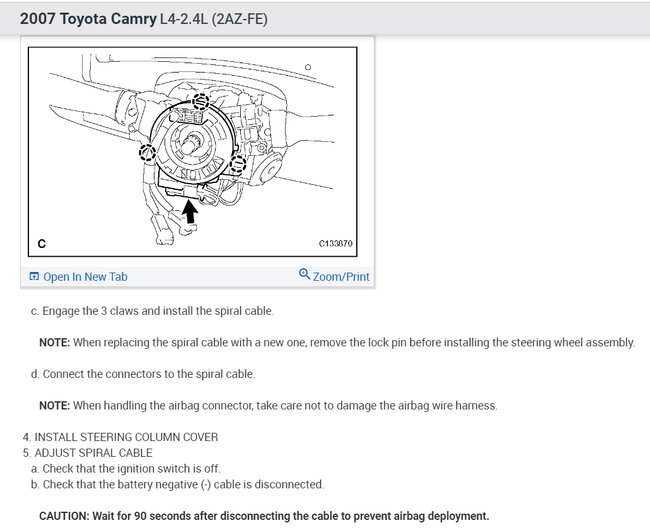 2007 Toyota Camry L4-2.4L (2AZ-FE)

C

C133870

Open In New Tab

Zoom/Print

c. Engage the 3 claws and install the spiral cable.

NOTE: When replacing the spiral cable with a new one, remove the lock pin before installing the steering wheel assembly.

d. Connect the connectors to the spiral cable.

NOTE: When handling the airbag connector, take care not to damage the airbag wire harness.

4. INSTALL STEERING COLUMN COVER
5. ADJUST SPIRAL CABLE
a. Check that the ignition switch is off.
b. Check that the battery negative (-) cable is disconnected.

CAUTION: Wait for 90 seconds after disconnecting the cable to prevent airbag deployment.