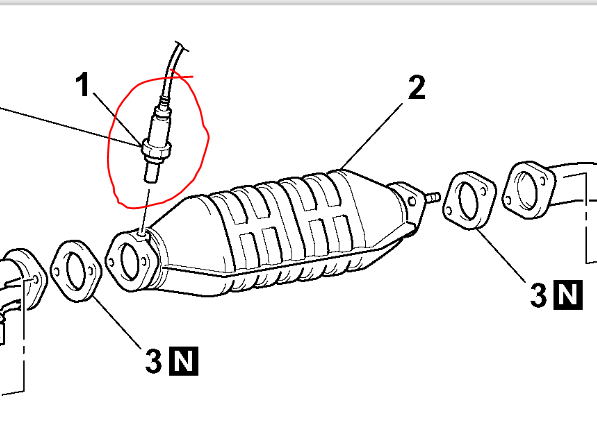 1
2
3 N
3 N