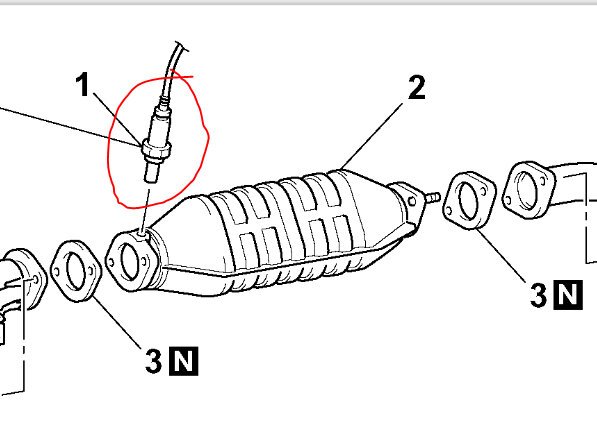 1
2
3 N
3 N