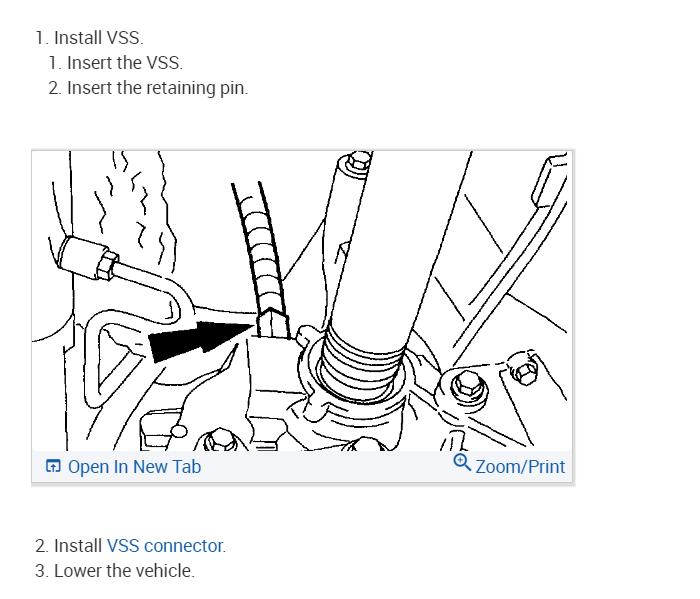 1. Install VSS.
1. Insert the VSS.
2. Insert the retaining pin.

Open In New Tab
Zoom/Print

2. Install VSS connector.
3. Lower the vehicle.