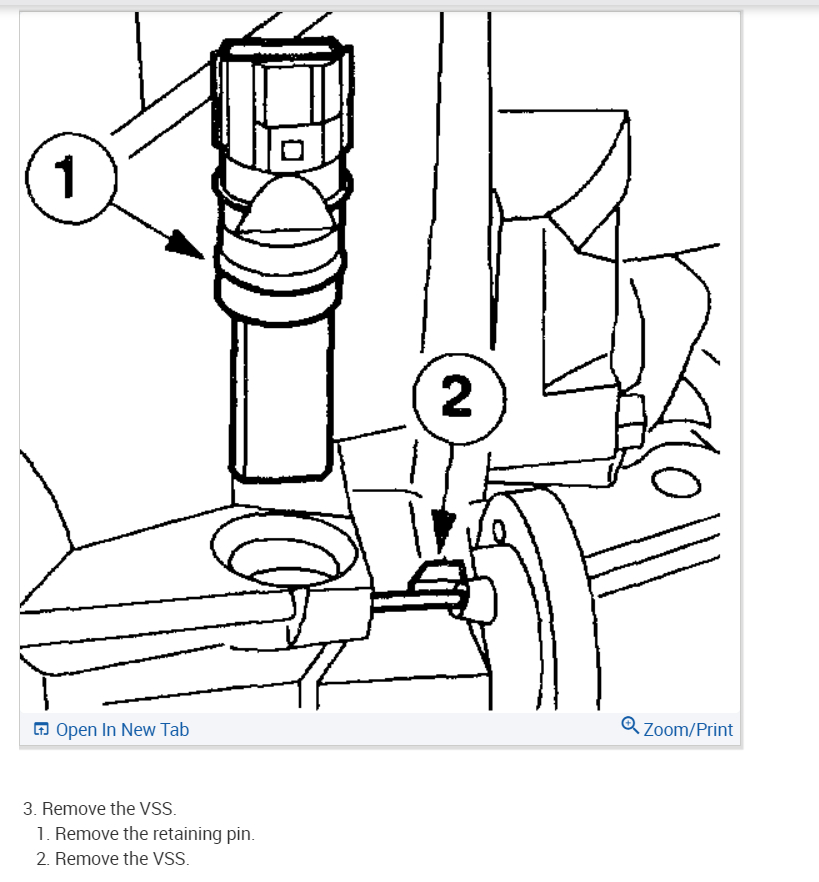 1

2

Open In New Tab

Zoom/Print

3. Remove the VSS.
1. Remove the retaining pin.
2. Remove the VSS.