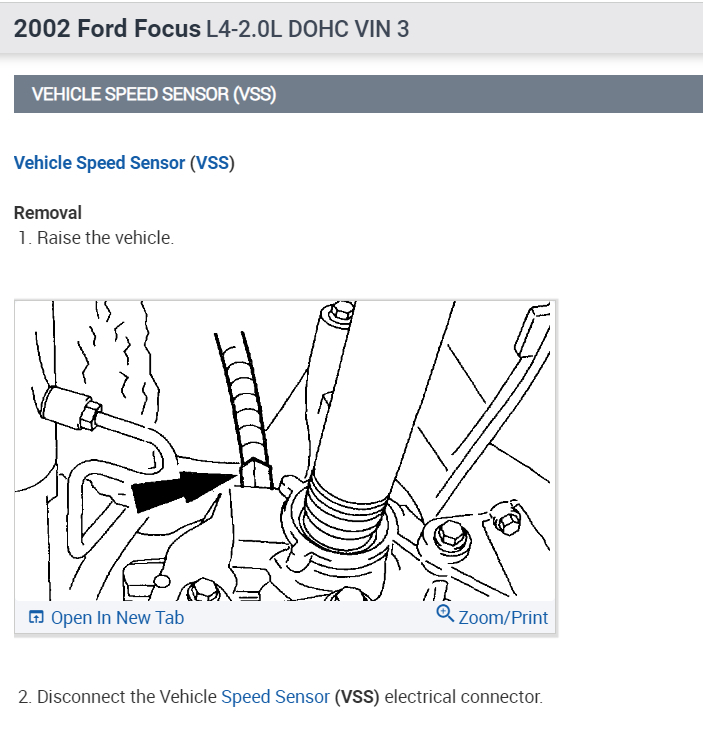 2002 Ford Focus L4-2.0L DOHC VIN 3

VEHICLE SPEED SENSOR (VSS)

Vehicle Speed Sensor (VSS)

Removal
1. Raise the vehicle.

Open In New Tab
Zoom/Print

2. Disconnect the Vehicle Speed Sensor (VSS) electrical connector.