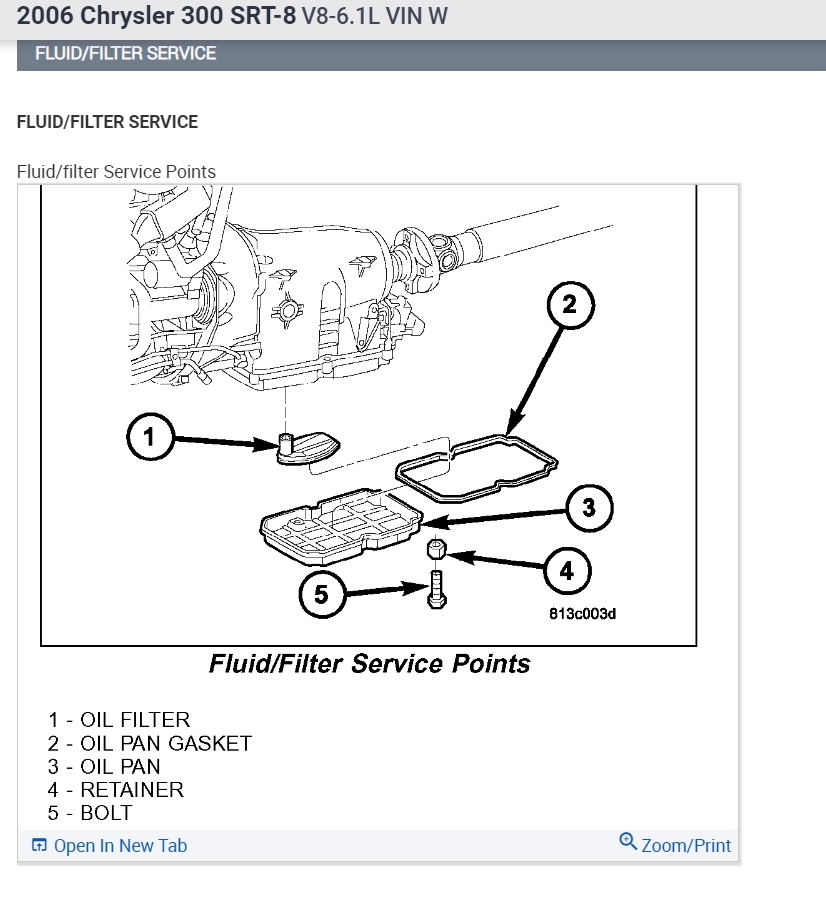 2006 Chrysler 300 SRT-8 V8-6.1L VIN W

FLUID/FILTER SERVICE

FLUID/FILTER SERVICE

Fluid/filter Service Points

2

1

3

4

5

813c003d

Fluid/Filter Service Points

1 - OIL FILTER
2 - OIL PAN GASKET
3 - OIL PAN
4 - RETAINER
5 - BOLT

Open In New Tab

Zoom/Print