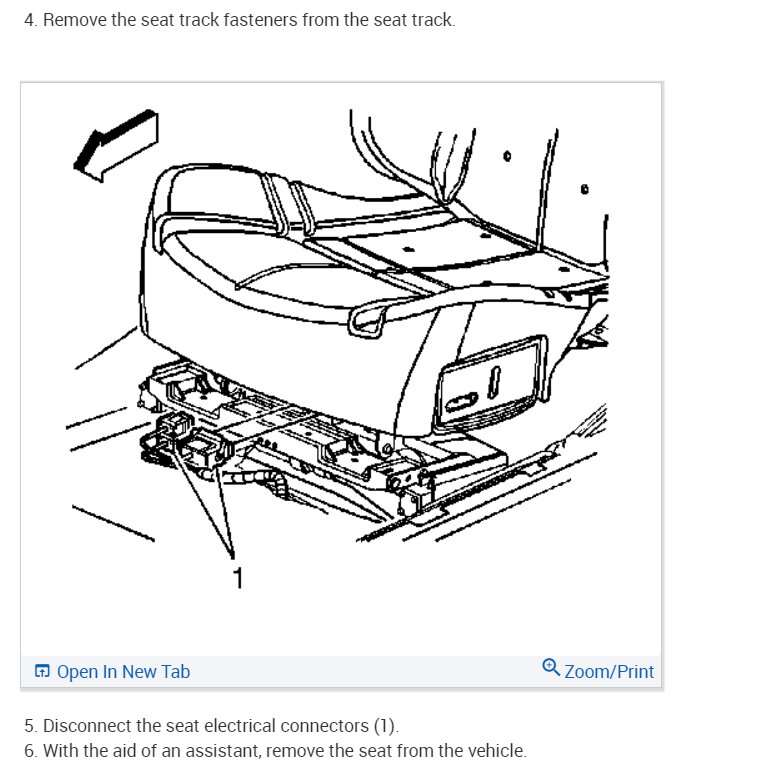 4. Remove the seat track fasteners from the seat track.

1

Open In New Tab

Zoom/Print

5. Disconnect the seat electrical connectors (1).
6. With the aid of an assistant, remove the seat from the vehicle.