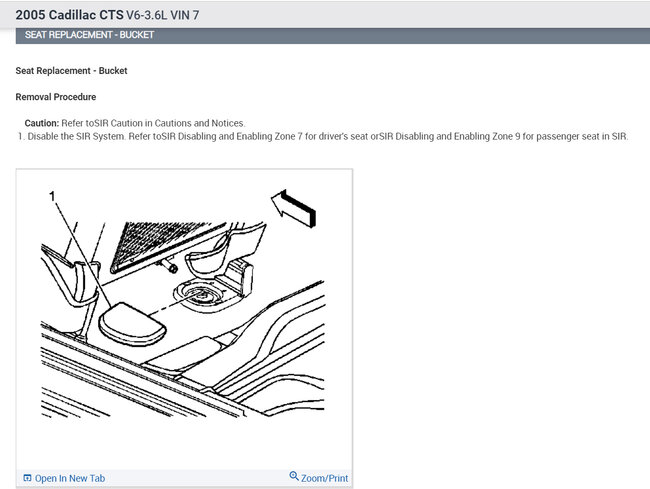 2005 Cadillac CTS V6-3.6L VIN 7

SEAT REPLACEMENT - BUCKET

Seat Replacement - Bucket

Removal Procedure

Caution: Refer toSIR Caution in Cautions and Notices.

1. Disable the SIR System. Refer toSIR Disabling and Enabling Zone 7 for driver's seat orSIR Disabling and Enabling Zone 9 for passenger seat in SIR.

1

Open In New Tab

Zoom/Print