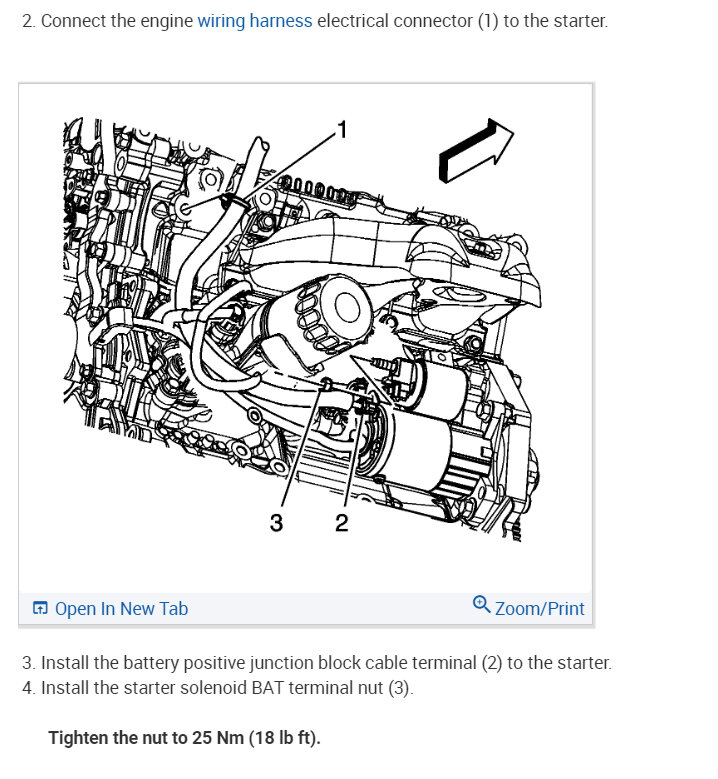 2. Connect the engine wiring harness electrical connector (1) to the starter.

1

3 2

Open In New Tab Zoom/Print

3. Install the battery positive junction block cable terminal (2) to the starter.
4. Install the starter solenoid BAT terminal nut (3).

Tighten the nut to 25 Nm (18 lb ft).