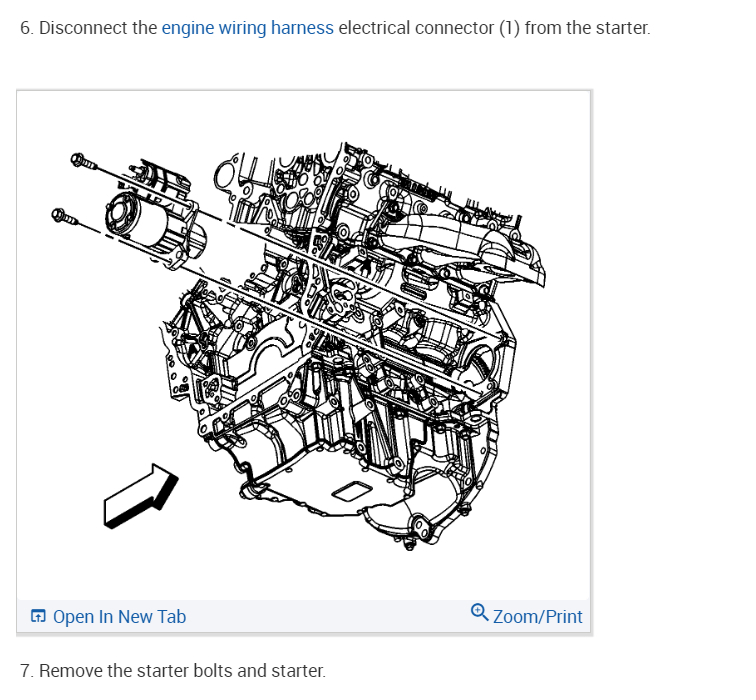 6. Disconnect the engine wiring harness electrical connector (1) from the starter.

Open In New Tab

Zoom/Print

7. Remove the starter bolts and starter.