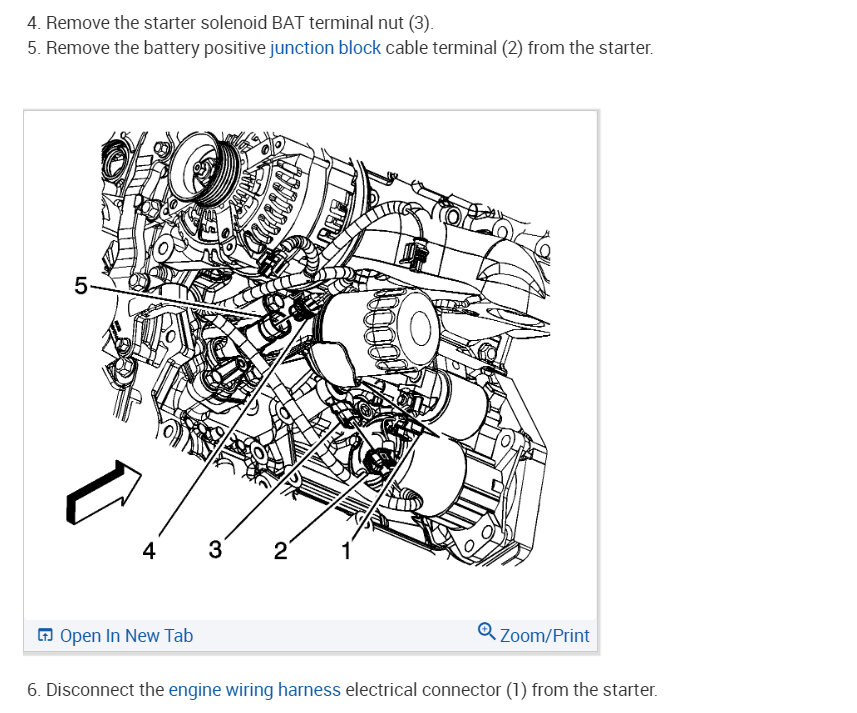 4. Remove the starter solenoid BAT terminal nut (3).
5. Remove the battery positive junction block cable terminal (2) from the starter.

5
4
3
2
1

Open In New Tab
Zoom/Print

6. Disconnect the engine wiring harness electrical connector (1) from the starter.