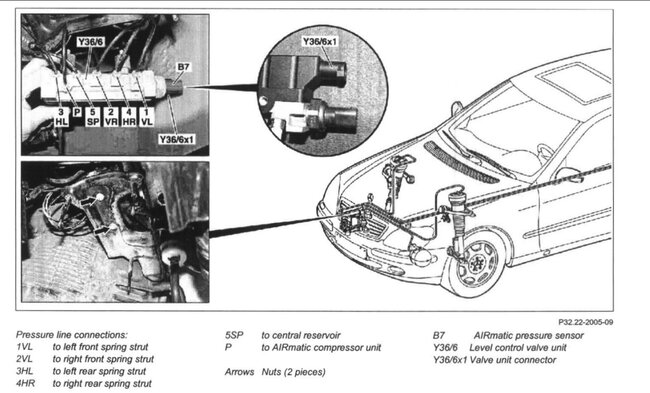 Y36/6
B7
3 HL
P
5 SP
2 VR
4 HR
1 VL
Y36/6x1
Y36/6x1

P32.22-2005-09

Pressure line connections:
1VL to left front spring strut
2VL to right front spring strut
3HL to left rear spring strut
4HR to right rear spring strut

5SP to central reservoir
P to AIRmatic compressor unit

Arrows Nuts (2 pieces)

B7 AIRmatic pressure sensor
Y36/6 Level control valve unit
Y36/6x1 Valve unit connector