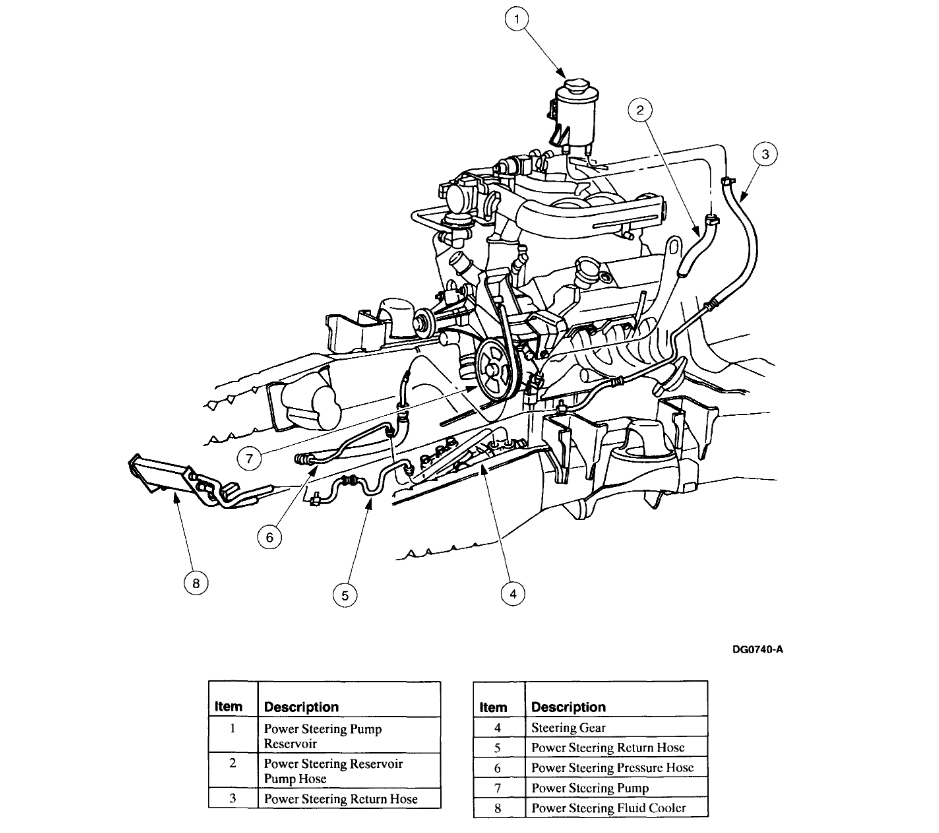 1
2
3
7
6
8
5
4

DG0740-A

| Item | Description |
|---|---|
| 1 | Power Steering Pump Reservoir |
| 2 | Power Steering Reservoir Pump Hose |
| 3 | Power Steering Return Hose |

| Item | Description |
|---|---|
| 4 | Steering Gear |
| 5 | Power Steering Return Hose |
| 6 | Power Steering Pressure Hose |
| 7 | Power Steering Pump |
| 8 | Power Steering Fluid Cooler |