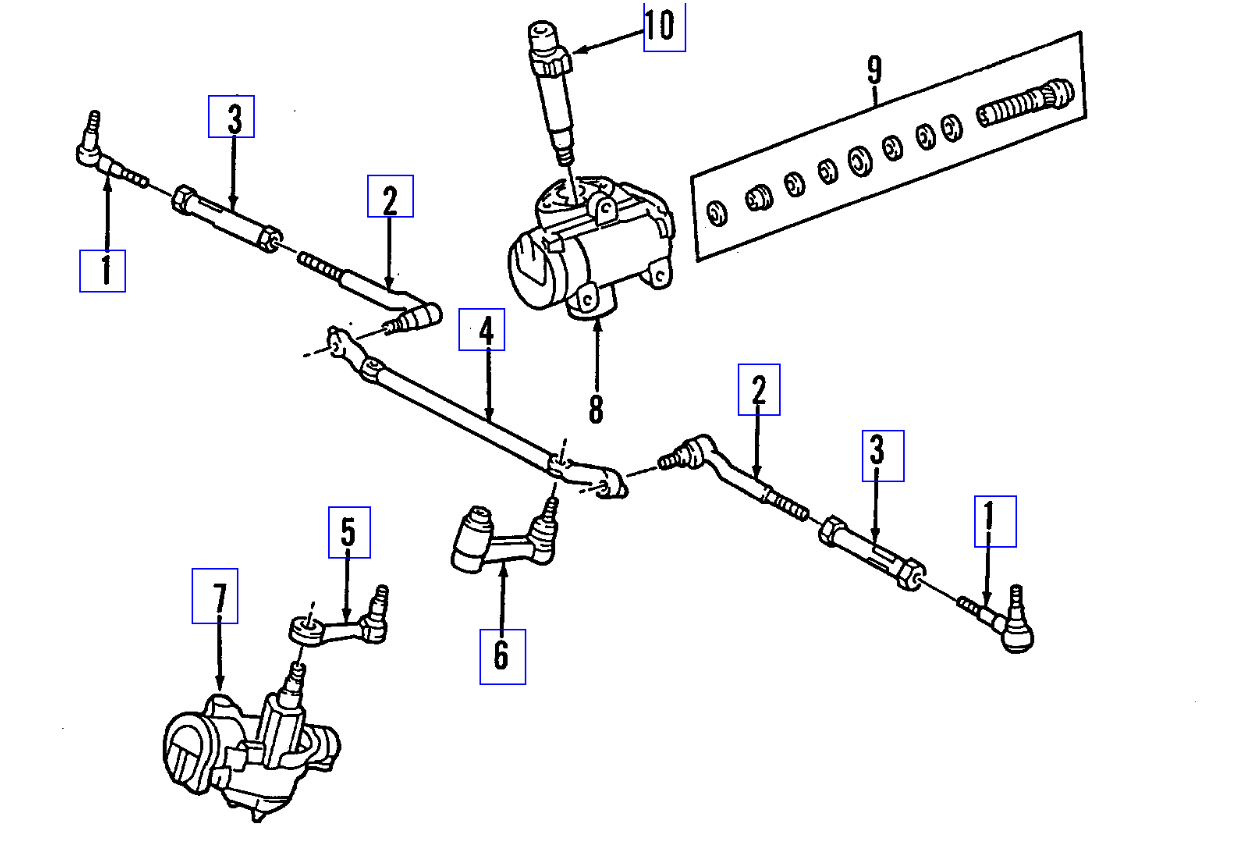 10
9
3
2
1
4
8
2
3
1
5
7
6