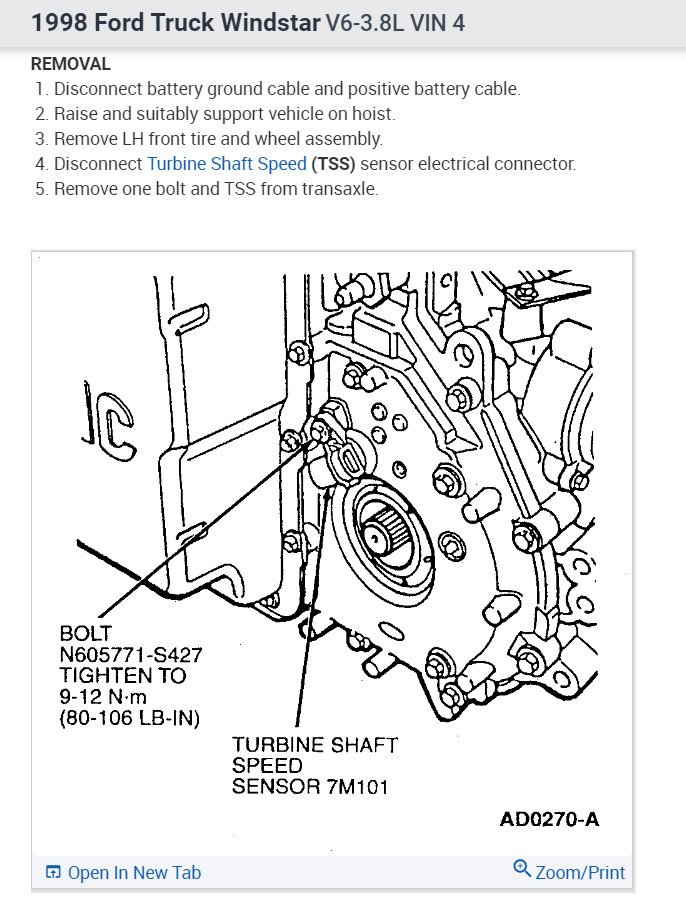 1998 Ford Truck Windstar V6-3.8L VIN 4

REMOVAL
1. Disconnect battery ground cable and positive battery cable.
2. Raise and suitably support vehicle on hoist.
3. Remove LH front tire and wheel assembly.
4. Disconnect Turbine Shaft Speed (TSS) sensor electrical connector.
5. Remove one bolt and TSS from transaxle.

BOLT
N605771-S427
TIGHTEN TO
9-12 N·m
(80-106 LB-IN)

TURBINE SHAFT
SPEED
SENSOR 7M101

AD0270-A

Open In New Tab

Zoom/Print