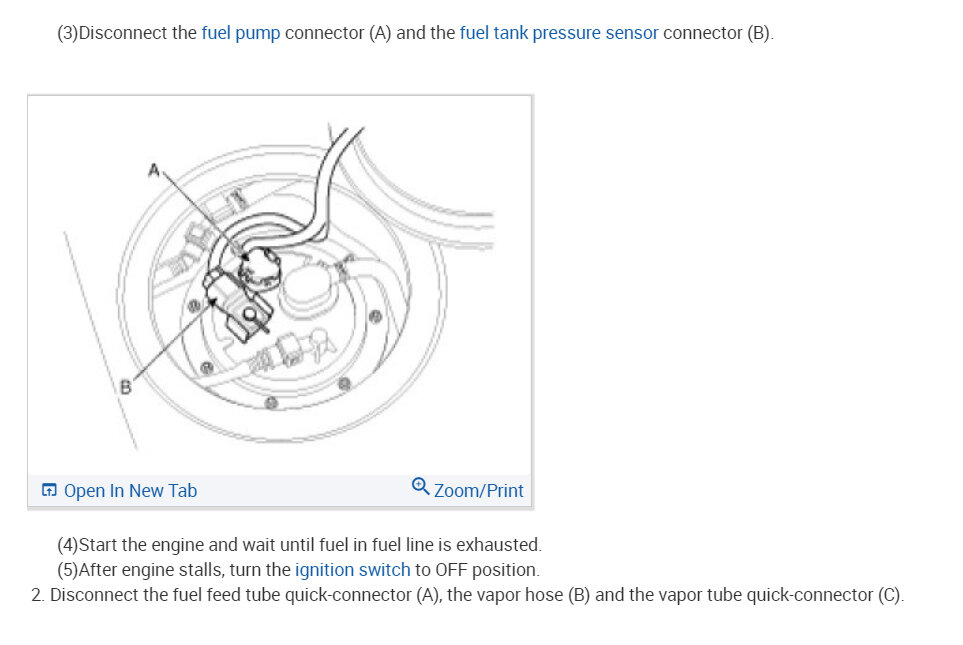 (3)Disconnect the fuel pump connector (A) and the fuel tank pressure sensor connector (B).

A

B

Open In New Tab

Zoom/Print

(4)Start the engine and wait until fuel in fuel line is exhausted.

(5)After engine stalls, turn the ignition switch to OFF position.

2. Disconnect the fuel feed tube quick-connector (A), the vapor hose (B) and the vapor tube quick-connector (C).